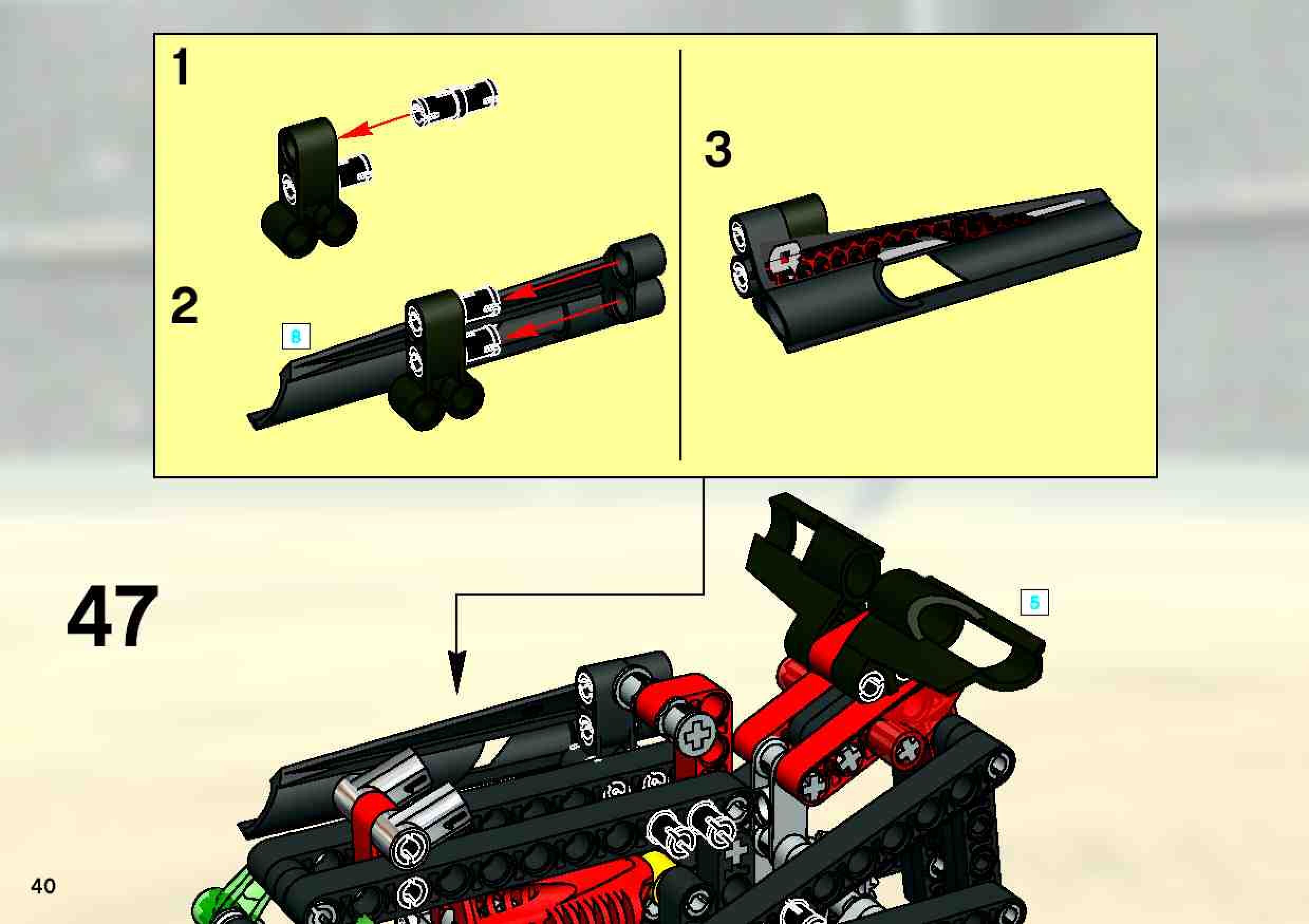 1

2

8

3

47

5

40