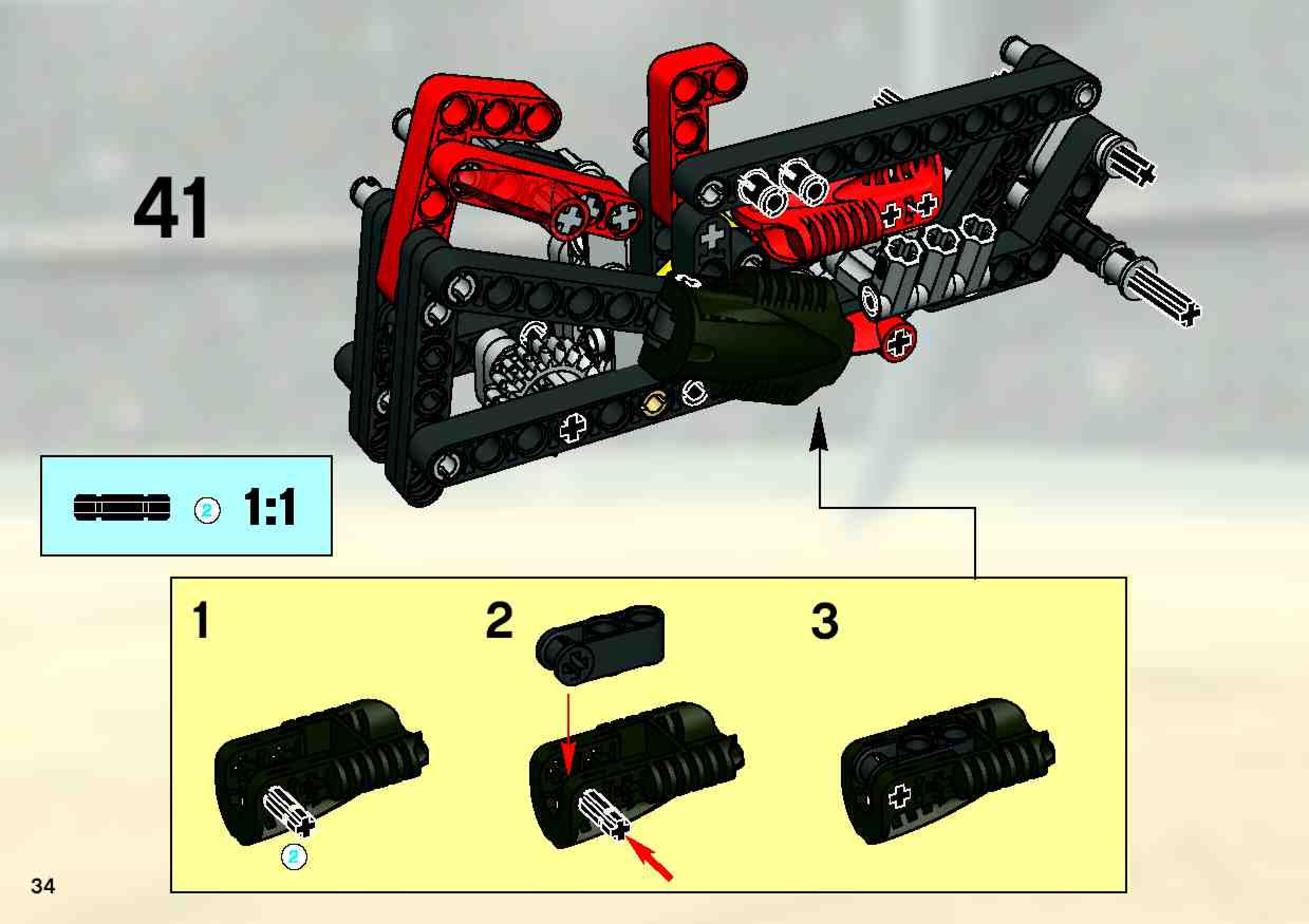 41

2 1:1

1

2

3

2

34