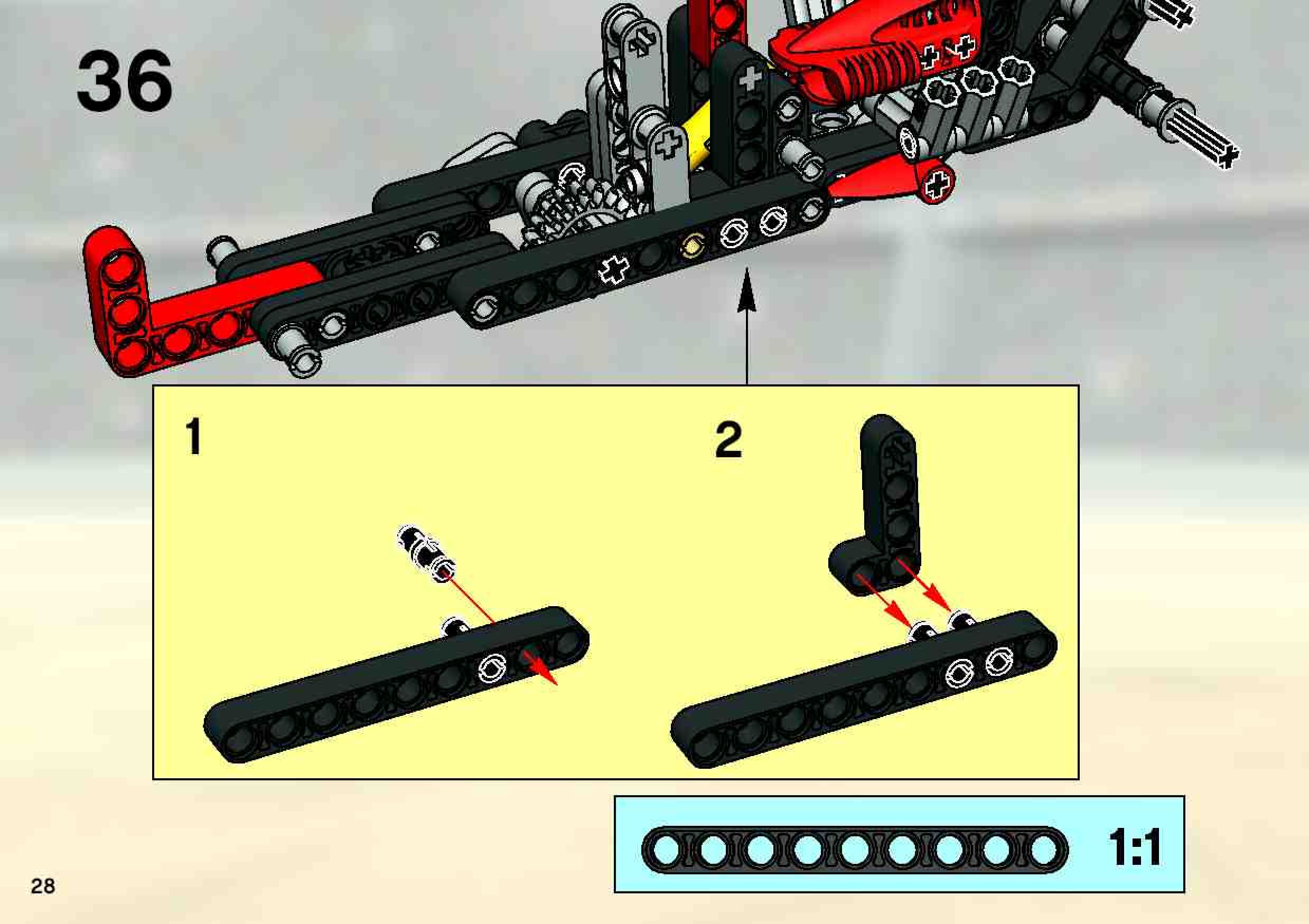 36

1

2

1:1

28