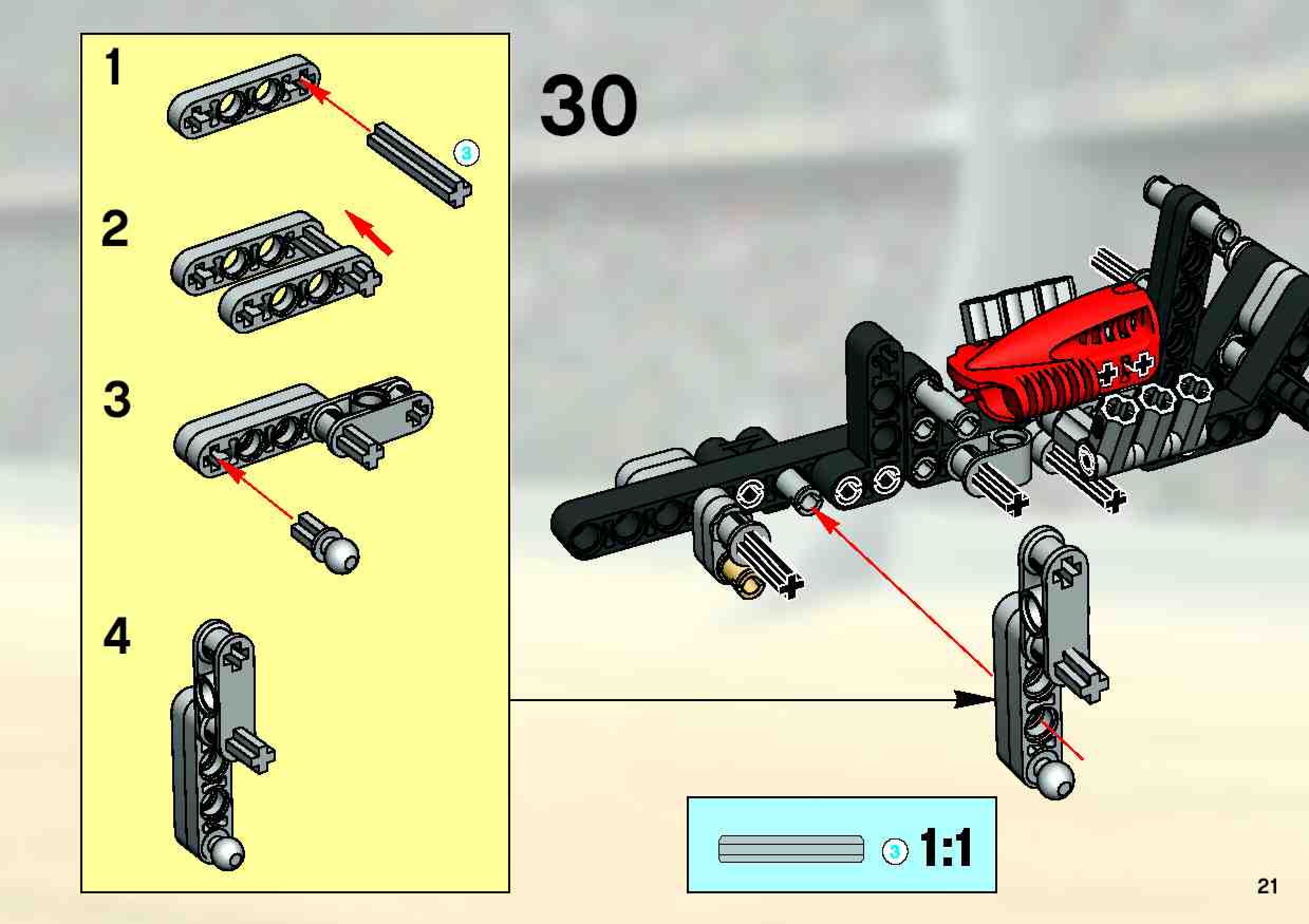 1

3

2

3

4

30

3 1:1

21