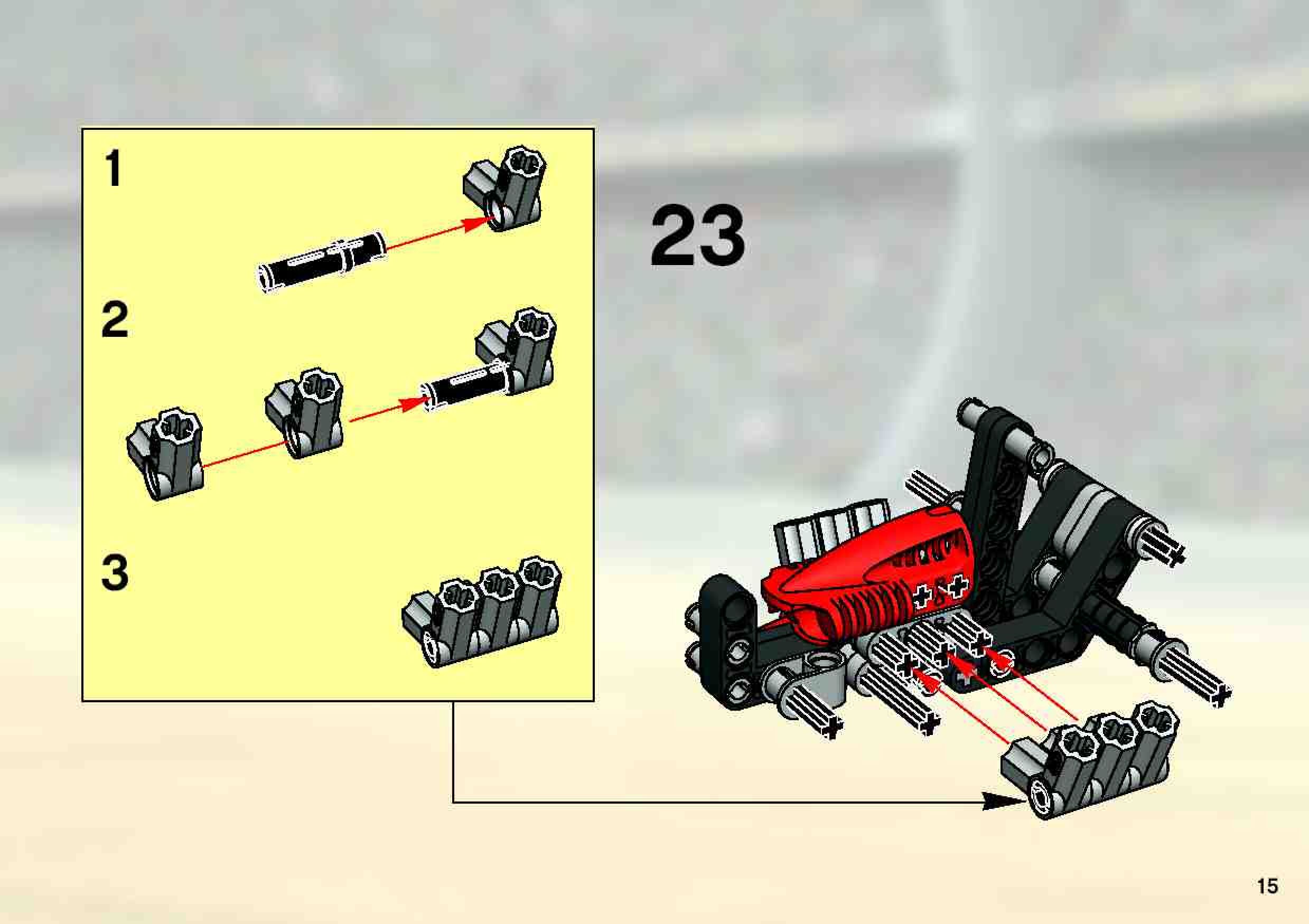 1

2

3

23

15