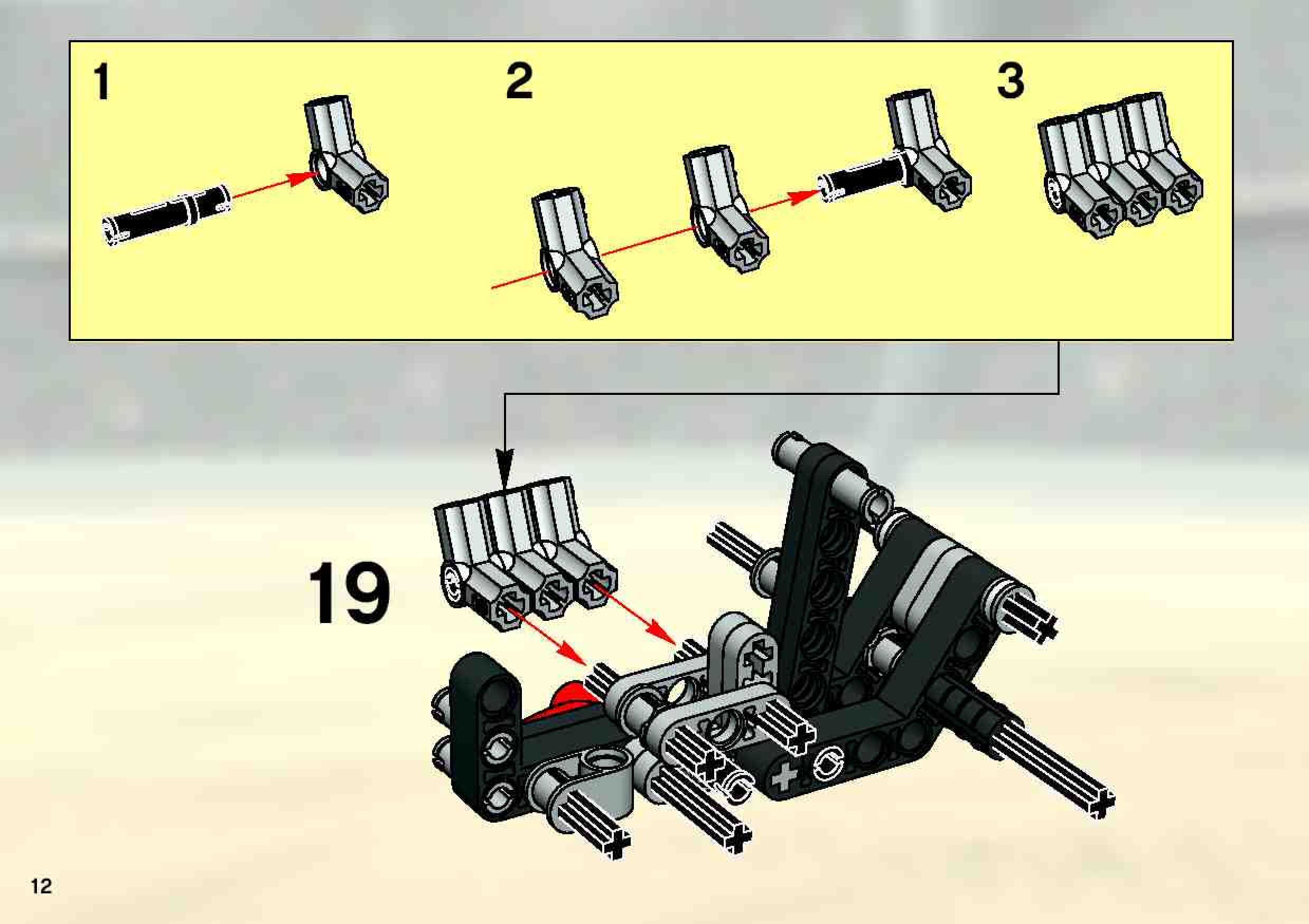 1

2

3

19

12