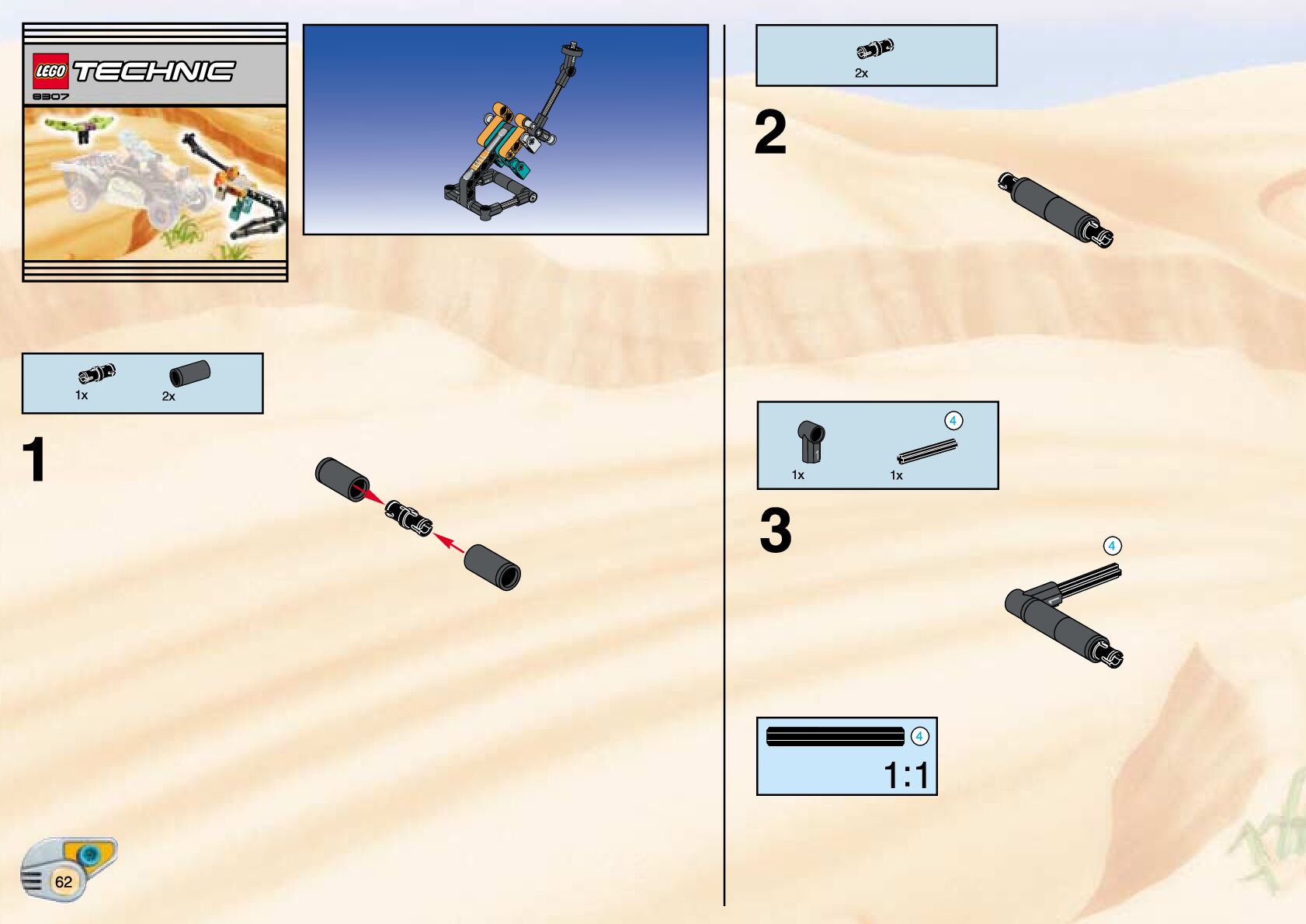 LEGO TECHNIC
8307

1x 2x

1

2x

2

4

1x 1x

3

4

4

1:1

62