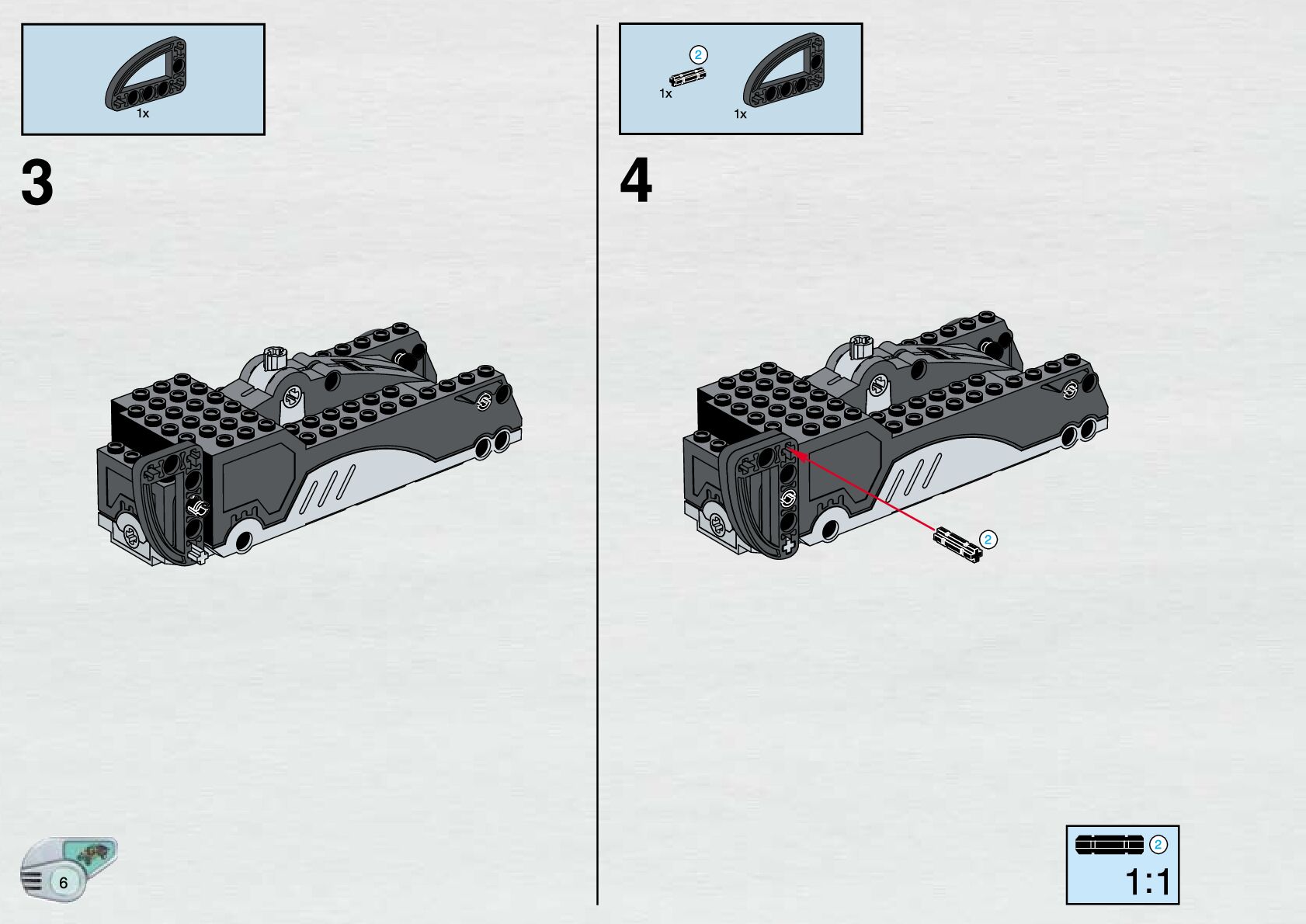 1x

3

2
1x
1x

4

2

2
1:1

6