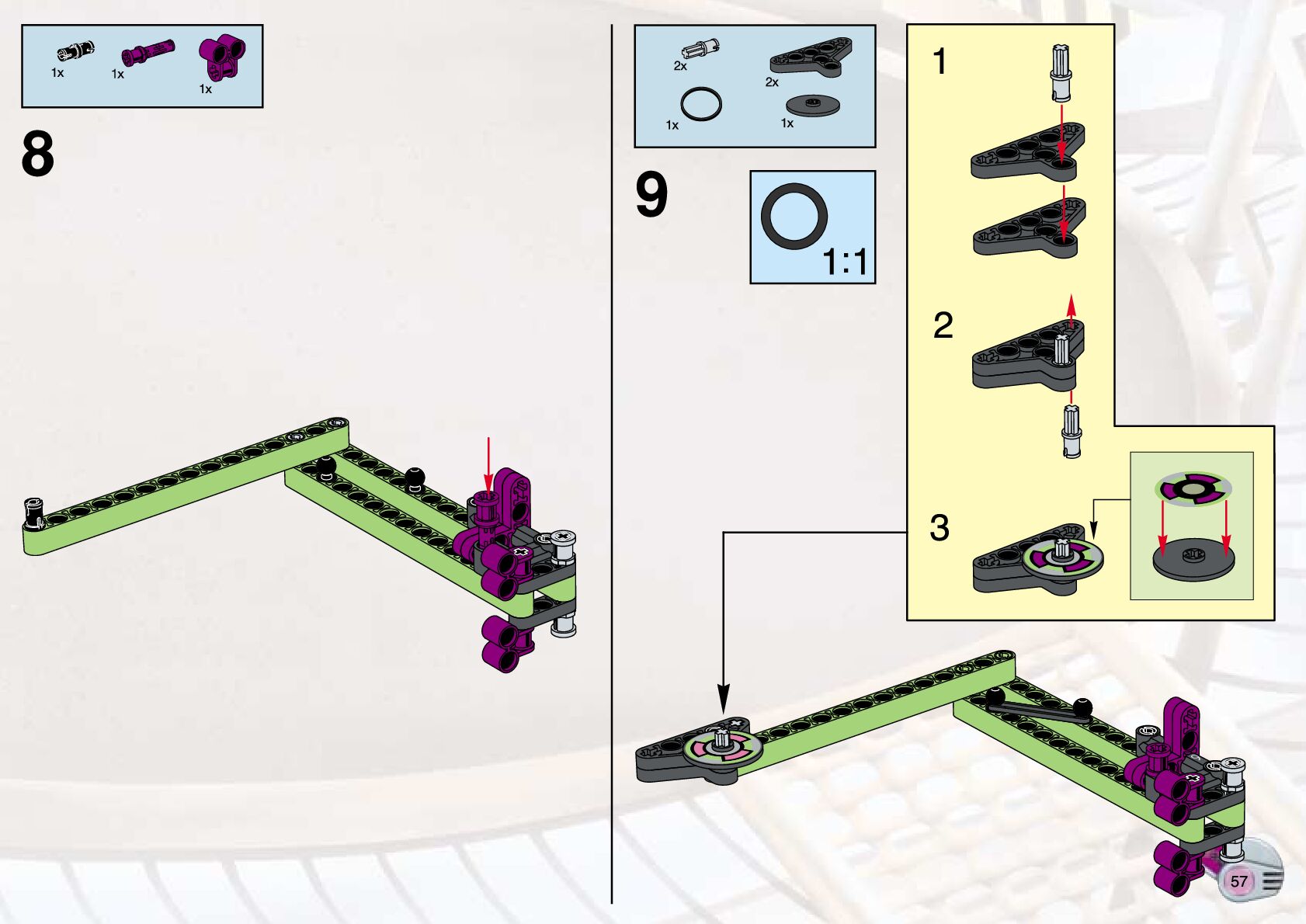 1x 1x 1x

8

2x 2x 1x 1x

9

1:1

1

2

3

57