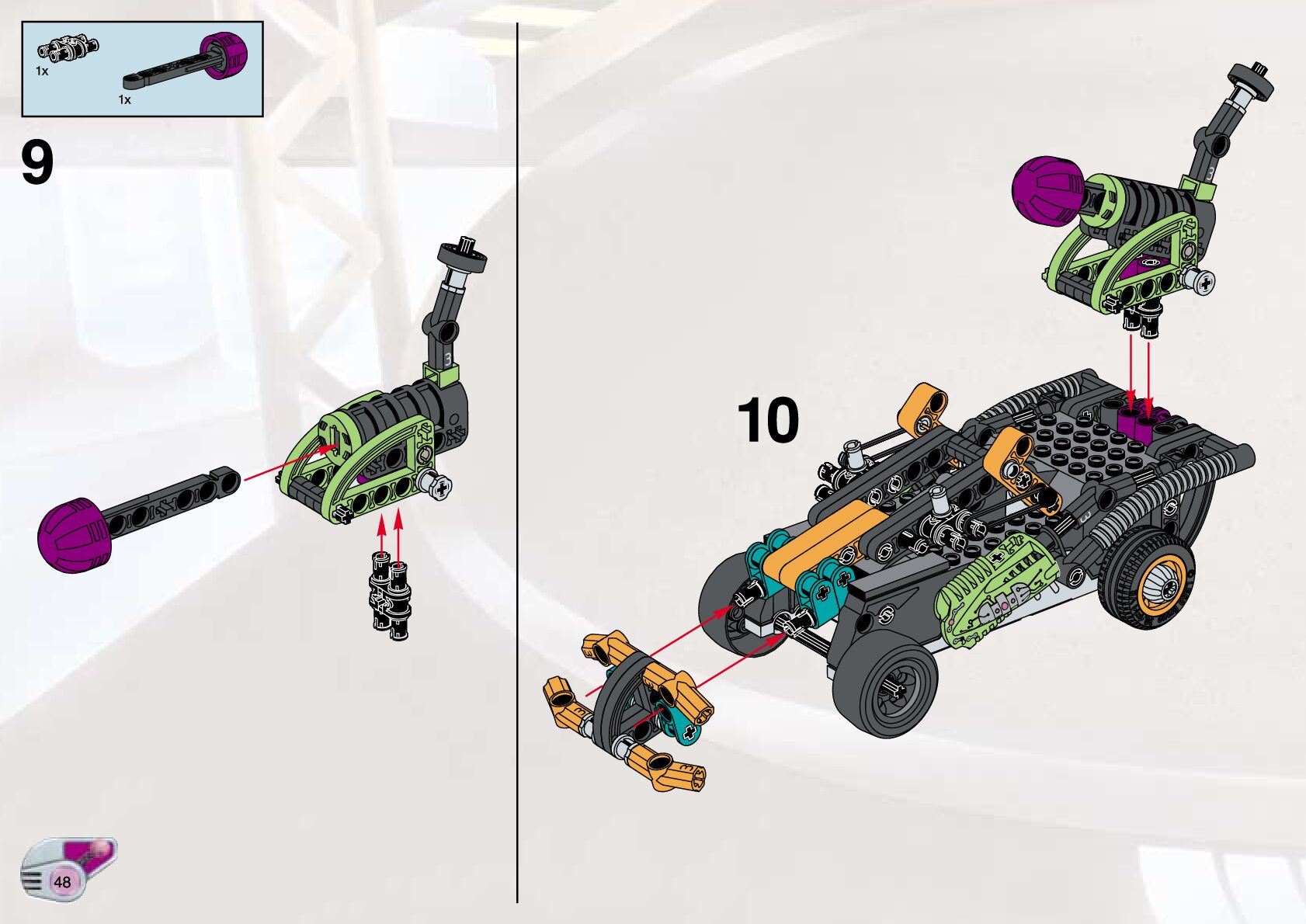 1x
1x

9

3

10

3

3

3

48