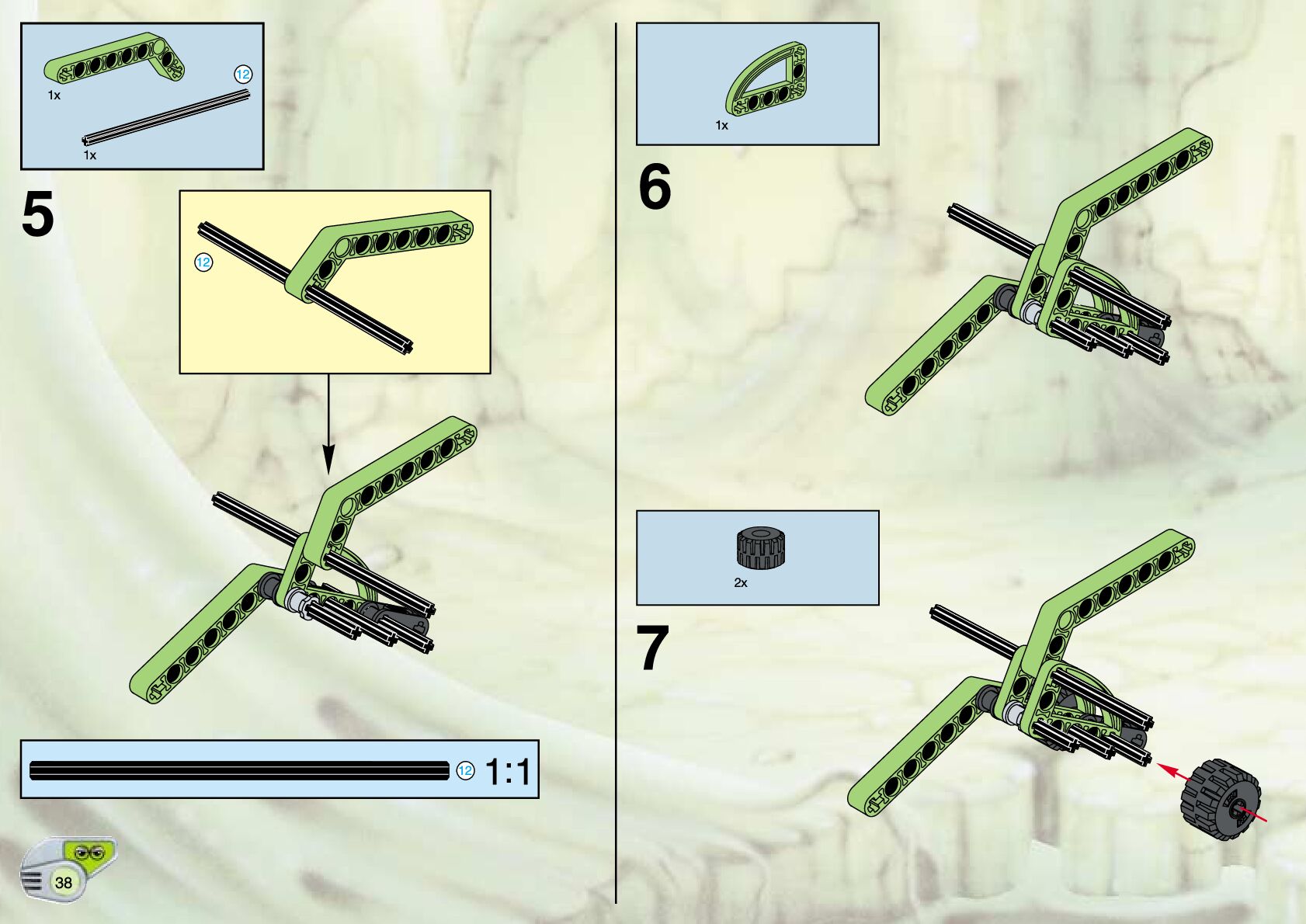 1x

12

1x

5

12

12 1:1

38

1x

6

2x

7