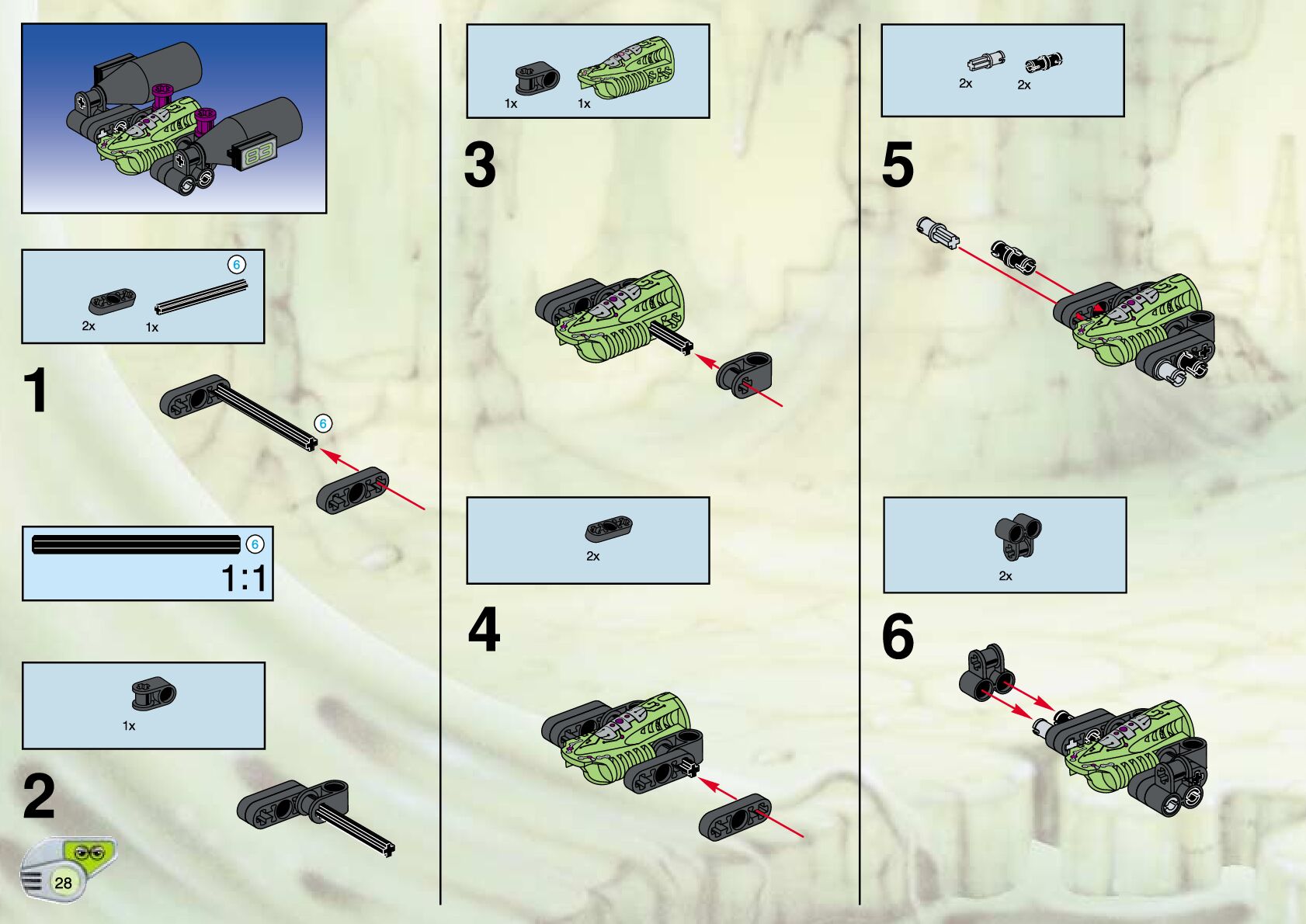 6
2x
1x

1

6

6
1:1

1x

2

28

1x
1x

3

2x

4

2x
2x

5

2x

6