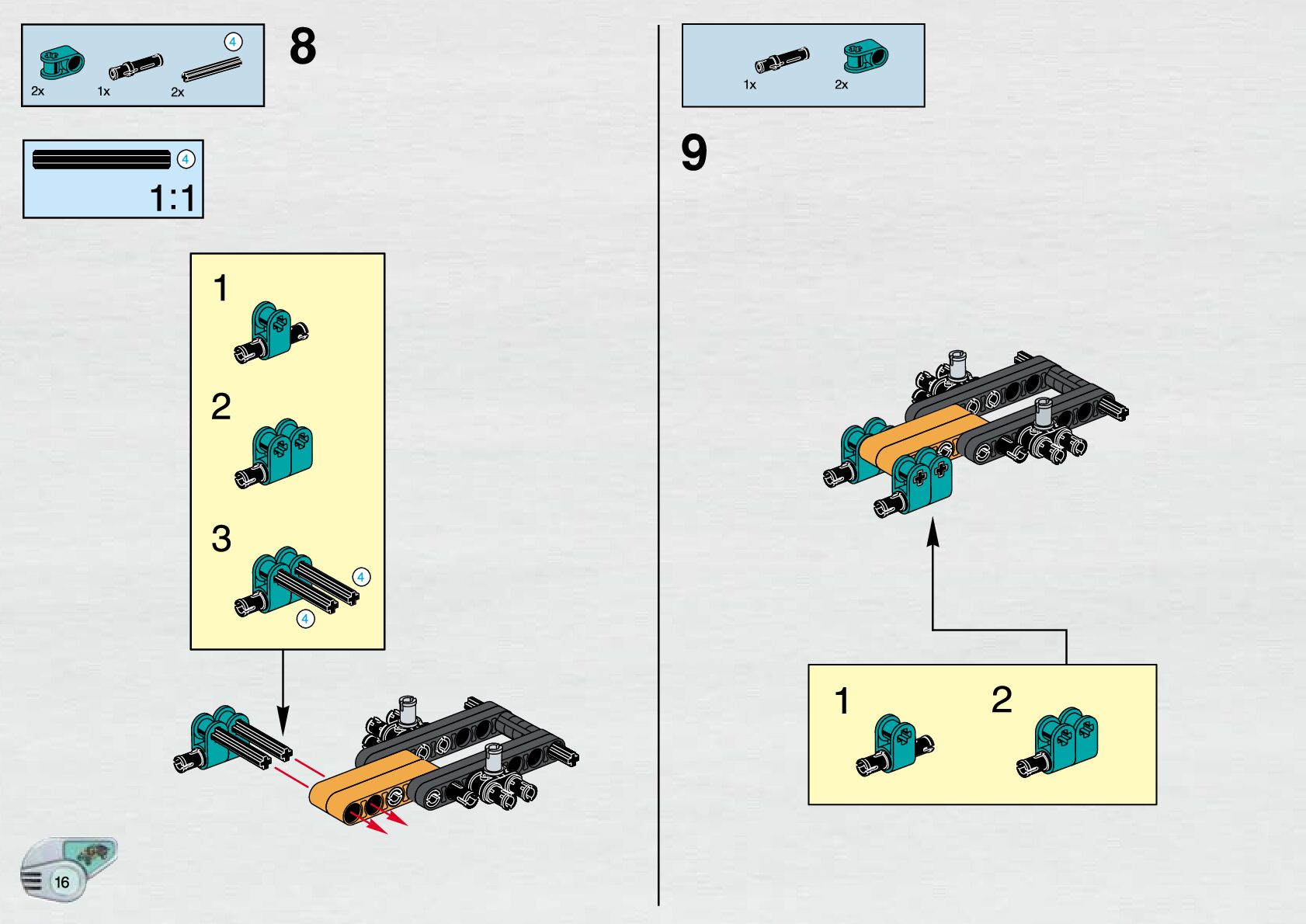 2x 1x 4 2x

8

4

1:1

1

2

3

4

4

16

1x 2x

9

1

2