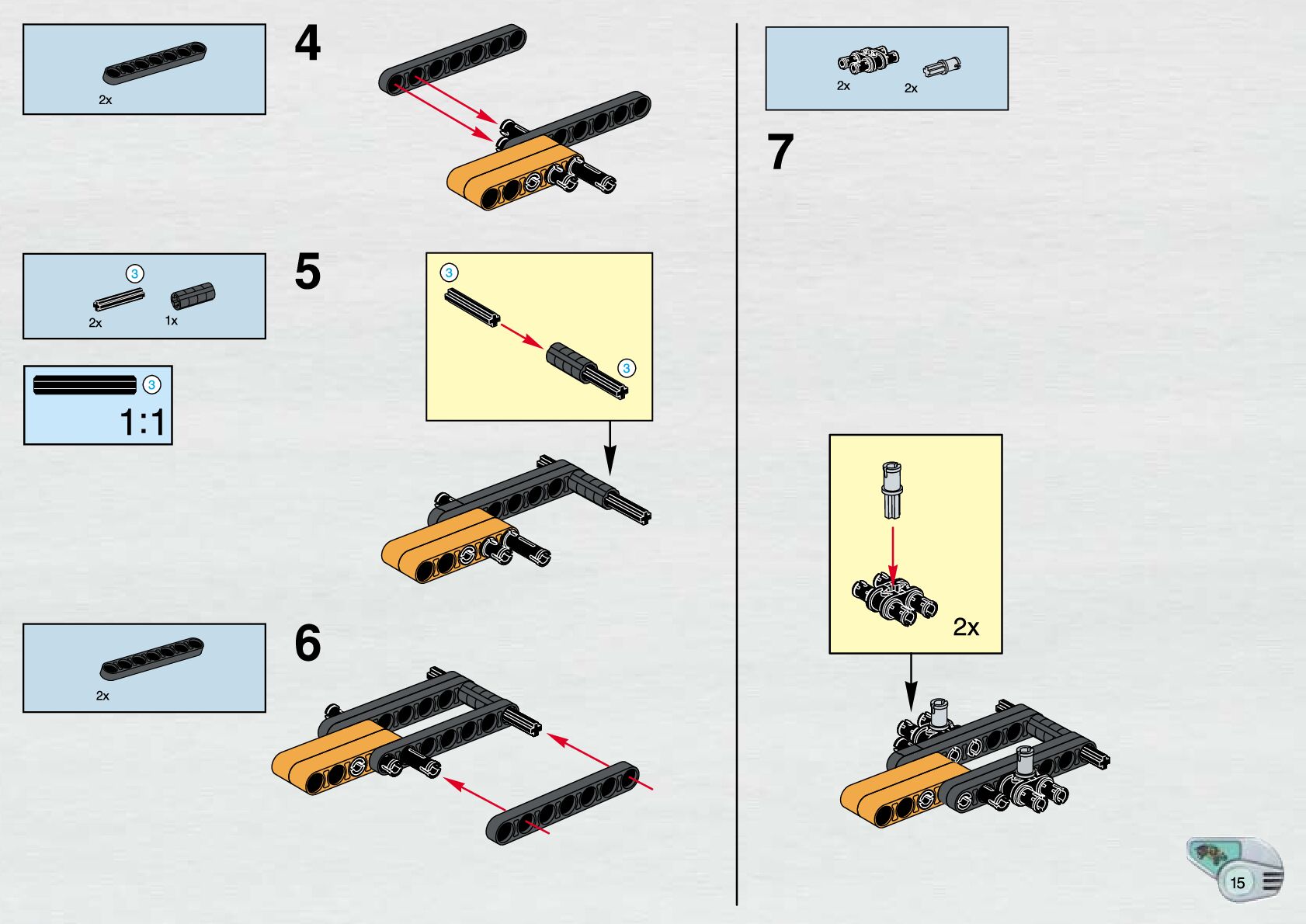 2x

4

3

2x

1x

3

1:1

5

3

3

2x

6

2x

2x

7

2x

15