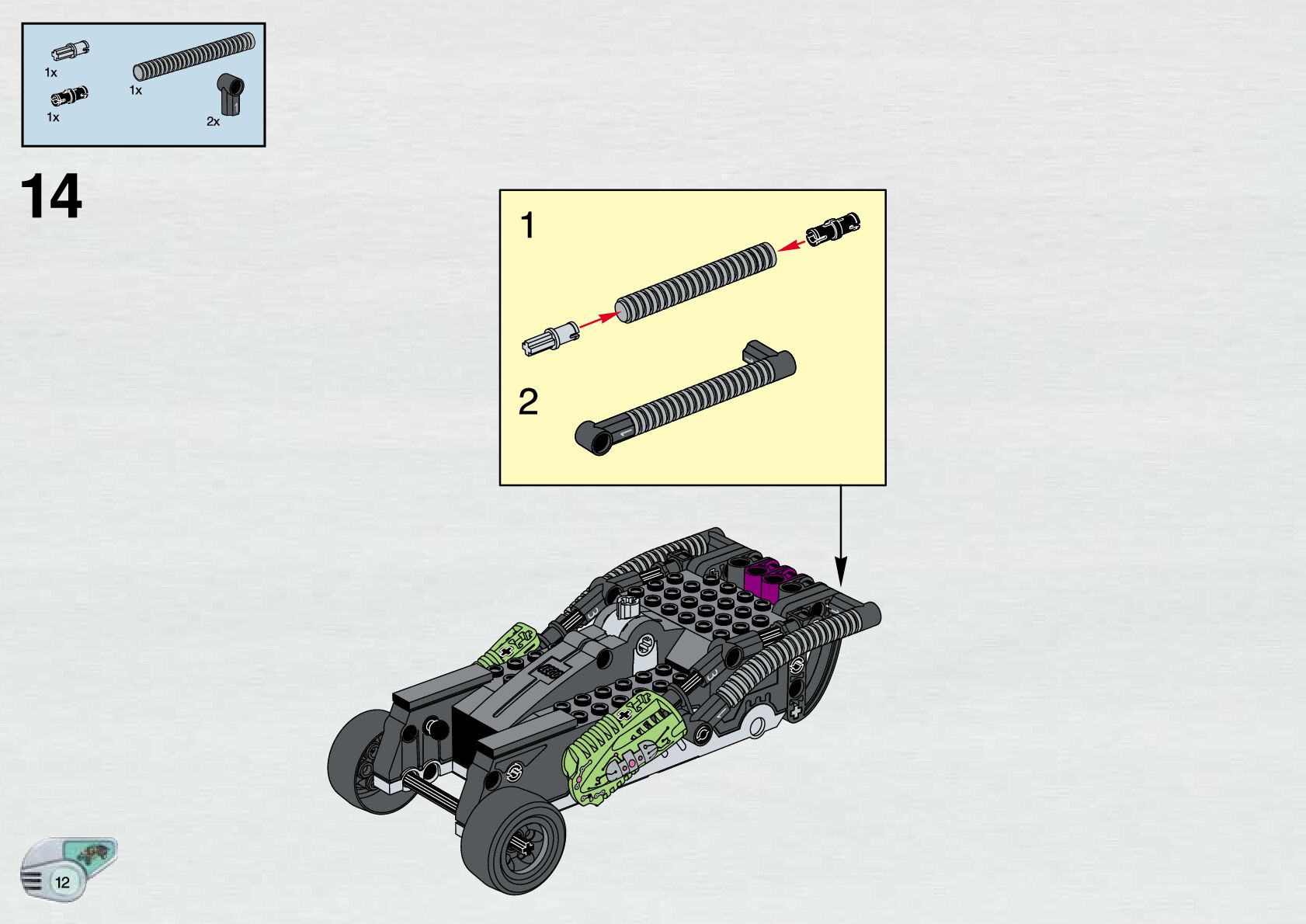 1x
1x
1x
2x

14

1

2

12