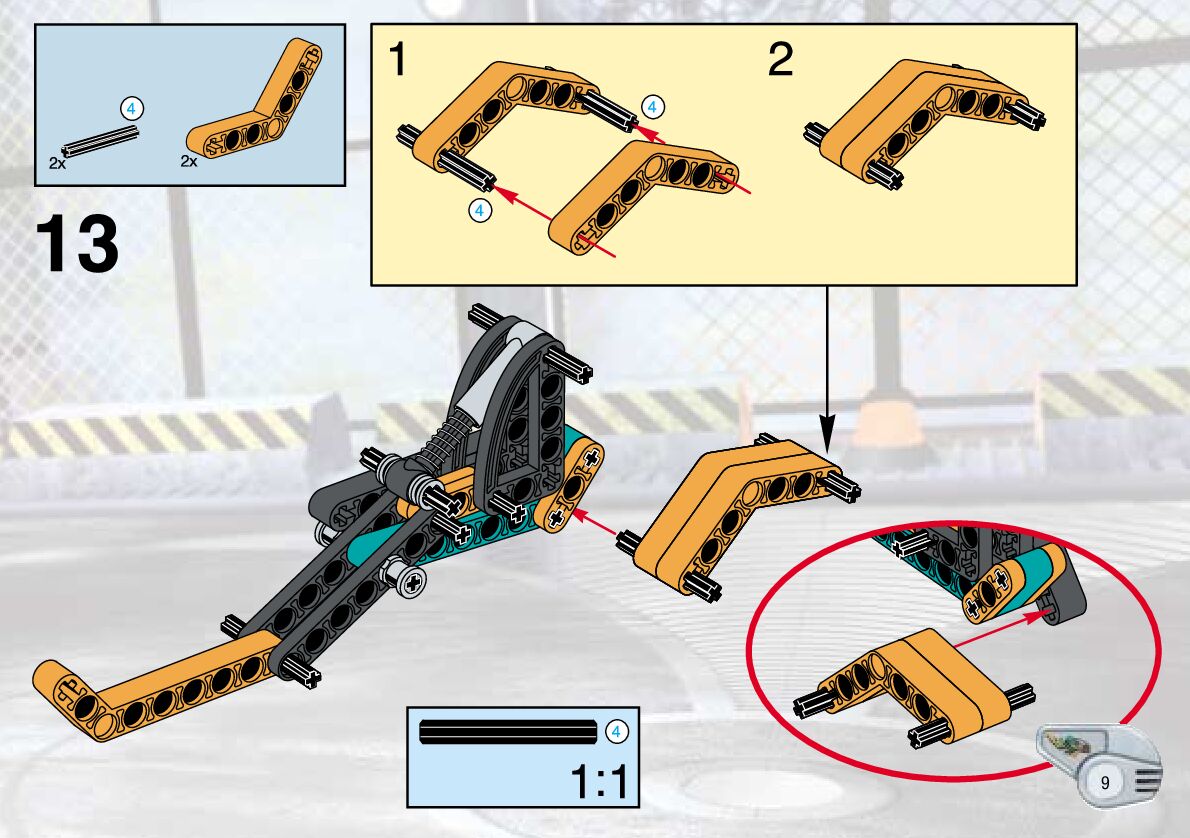 4
2x
2x

13

1
4
4

2

4
1:1

9