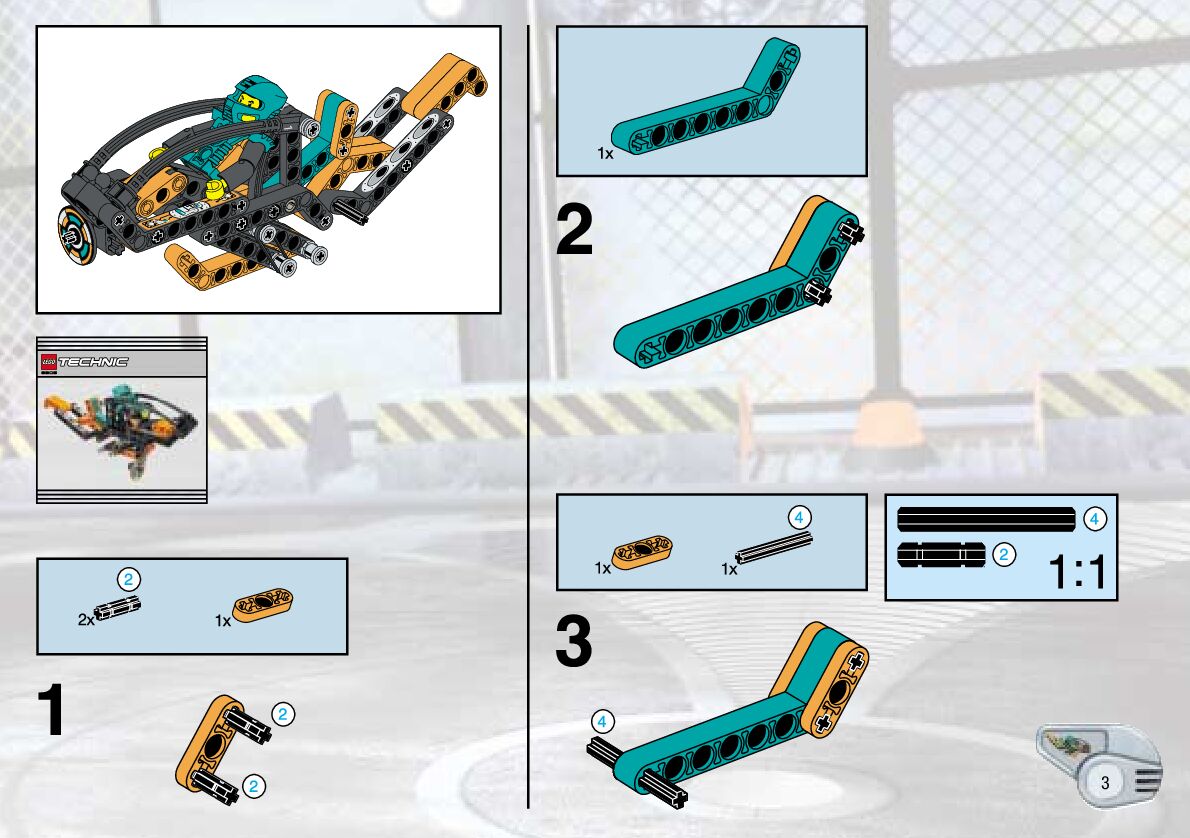 LEGO TECHNIC

2
2x
1x

1

2

2

1x

2

4
1x
1x

4
2
1:1

3

4

3