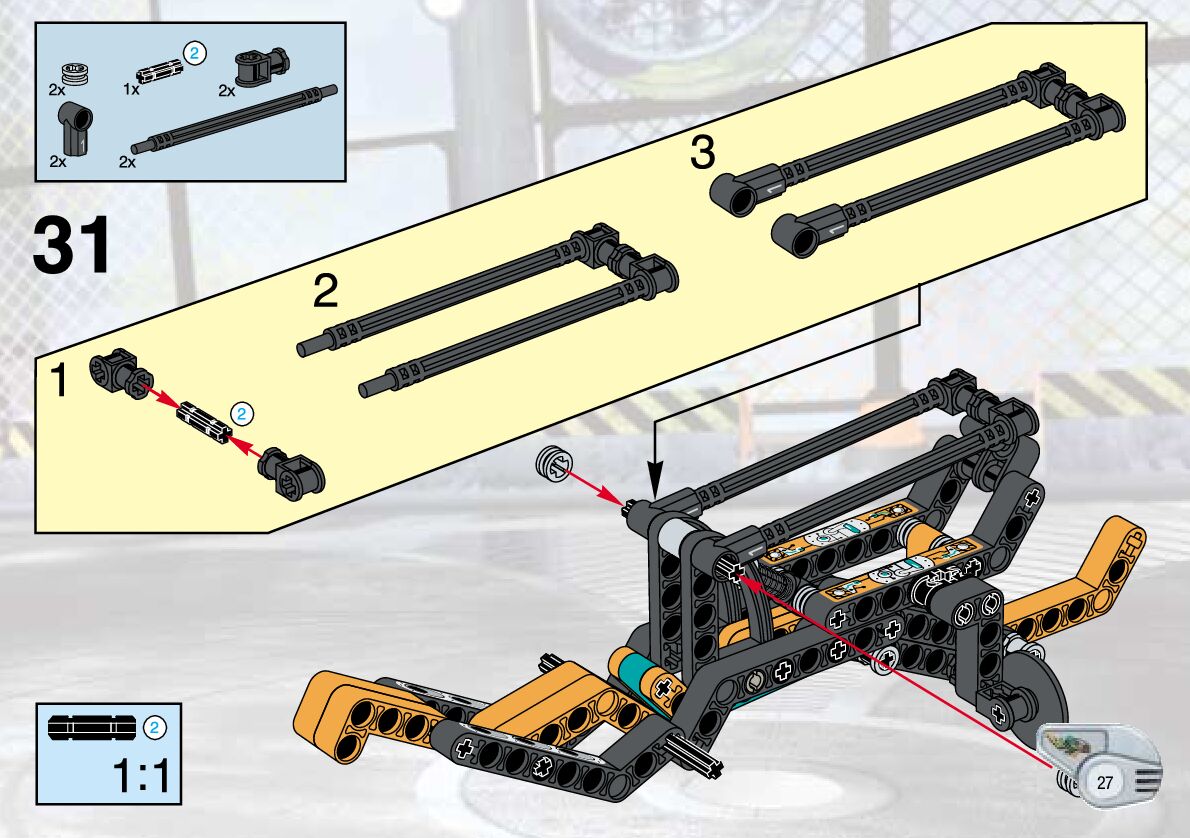 2x
1x
2
2x
2x
2x

31

3

2

1

2

2

1:1

27