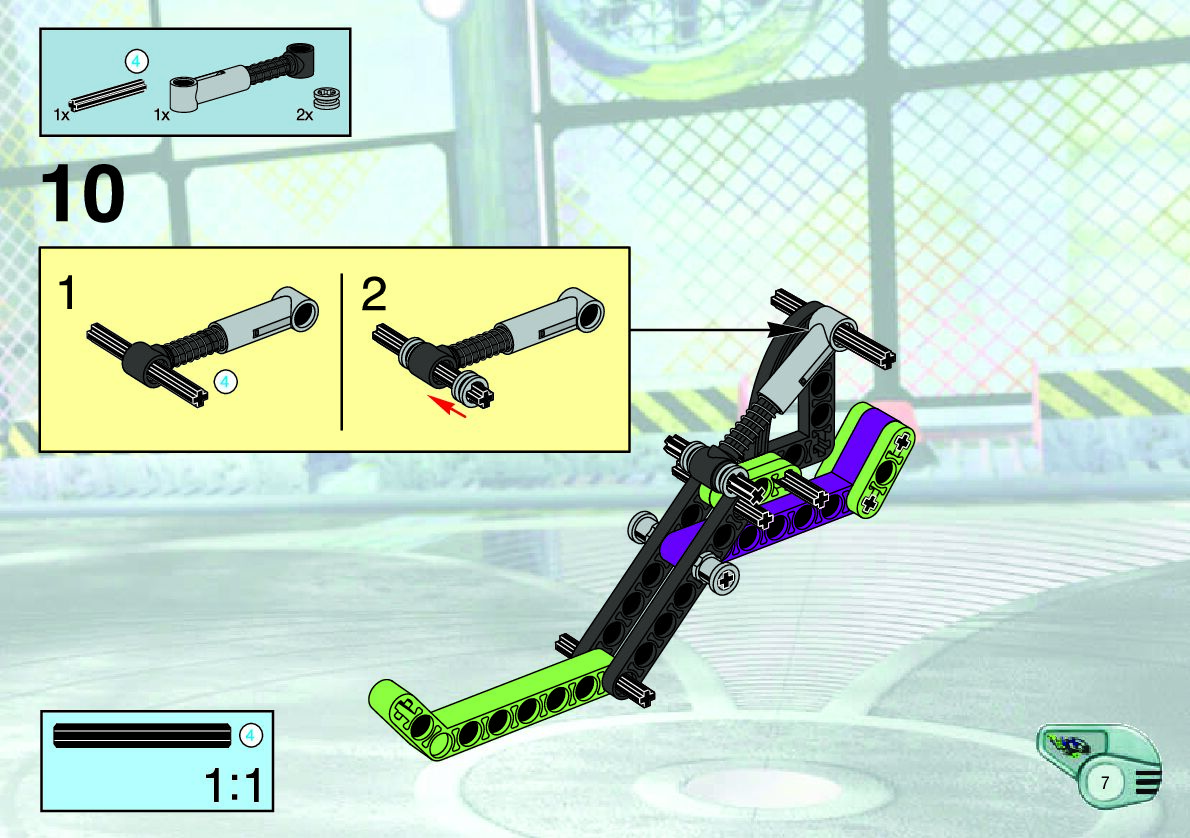 4
1x
1x
2x

10

1
4

2

4
1:1

7