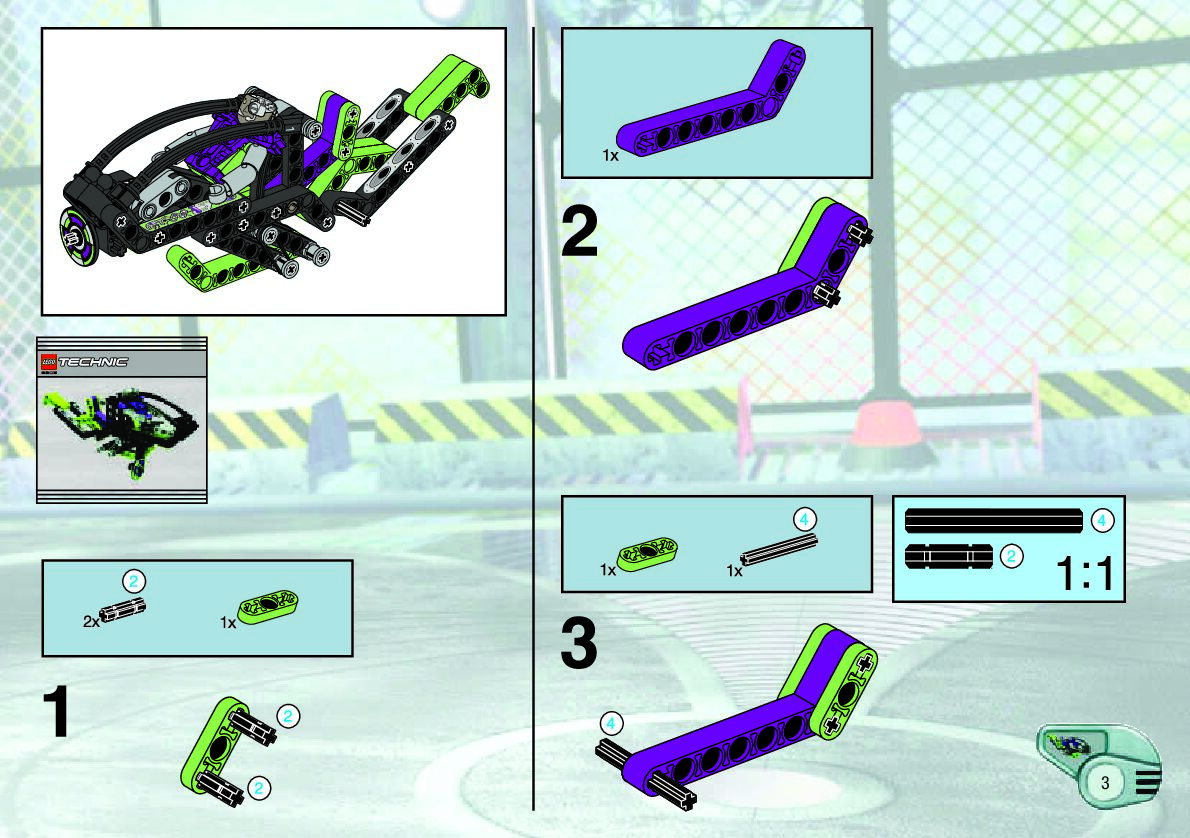 LEGO TECHNIC

2
2x
1x

1

2
2

1x

2

4
1x
1x

4
2
1:1

3

4

3