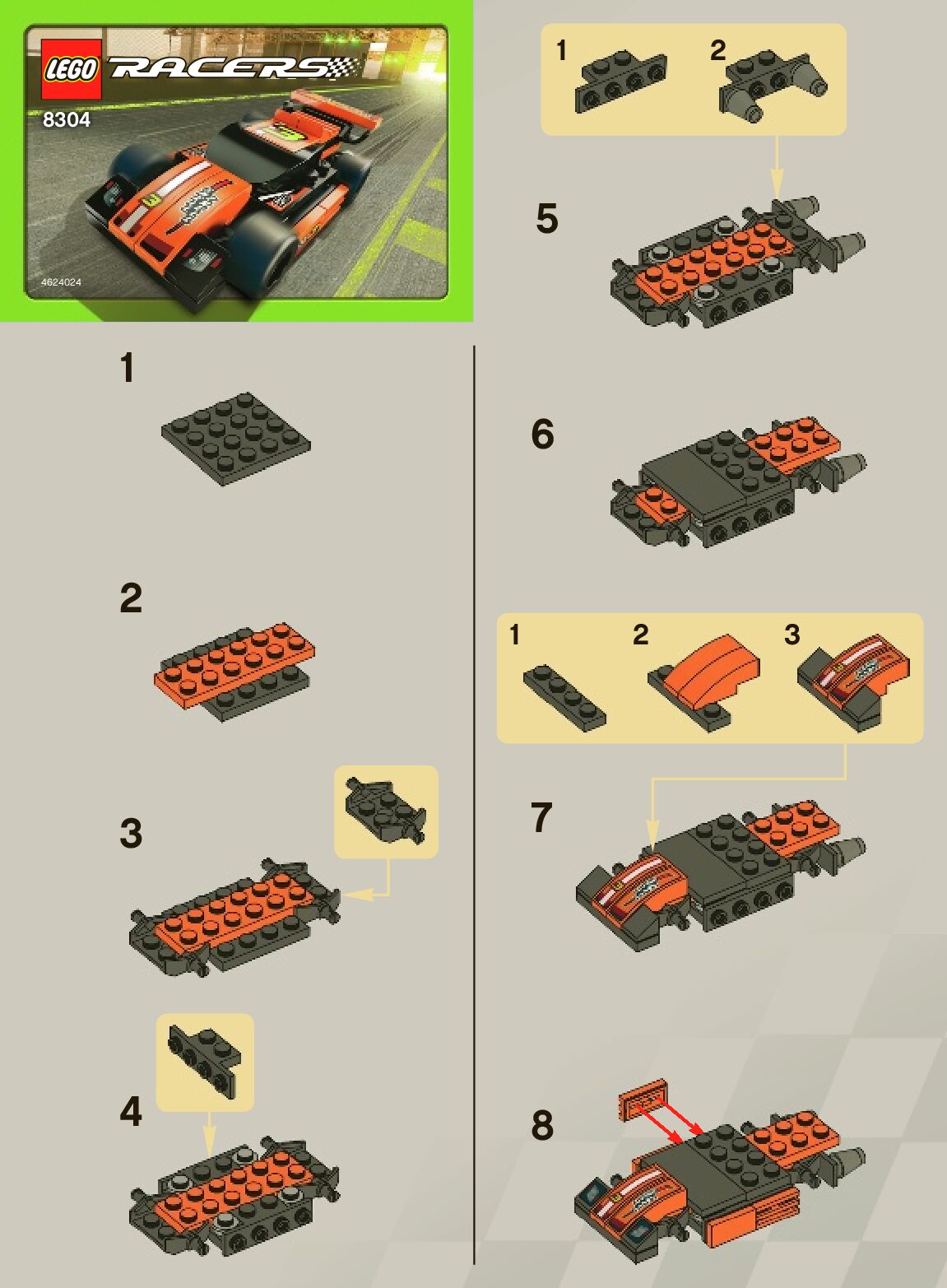 LEGO RACERS

8304

4624024

1

2

3

4

1 2

5

6

1 2 3

7

8