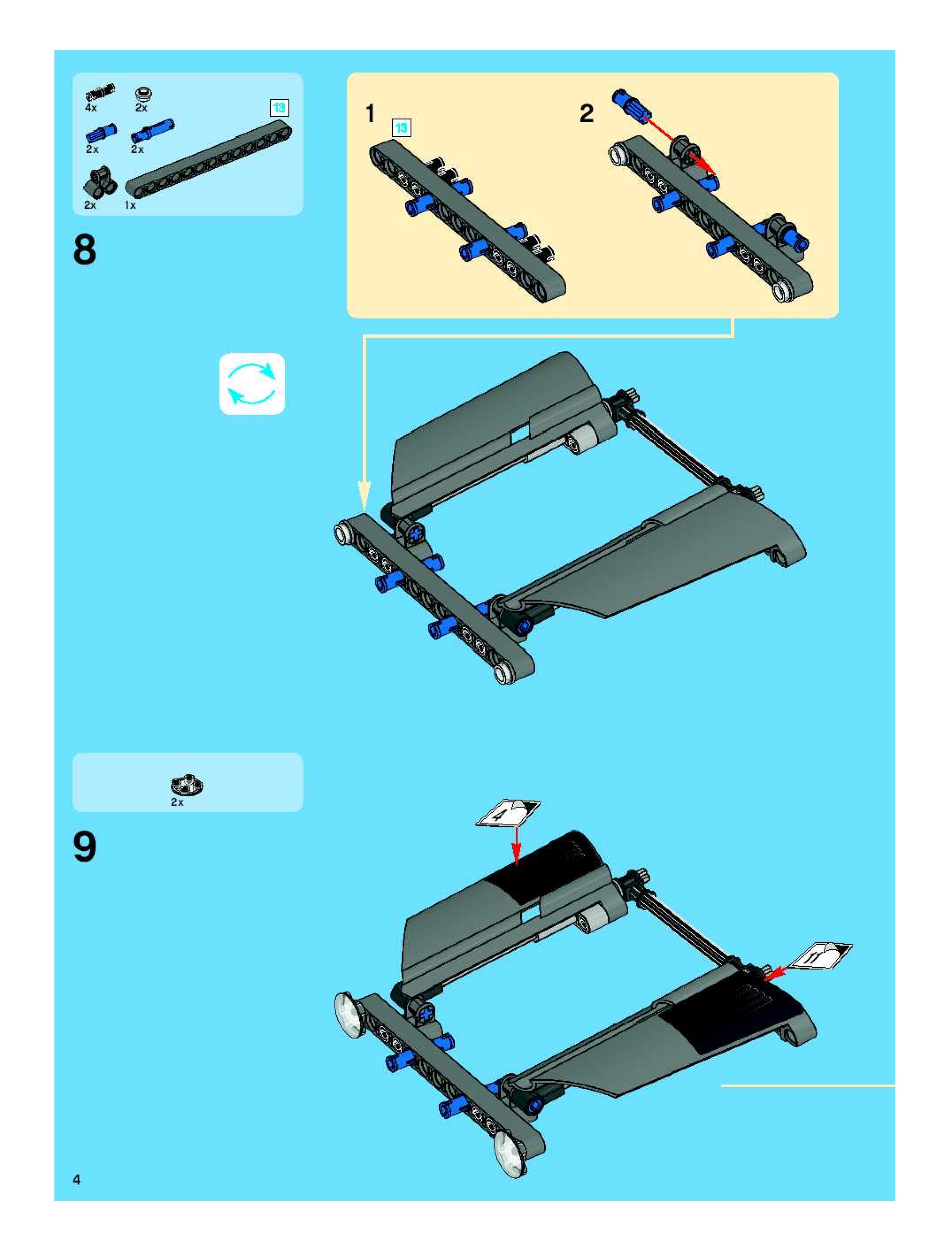 4x
2x
13
2x
2x
2x
1x

8

1
13

2

2x

9

4

11

4