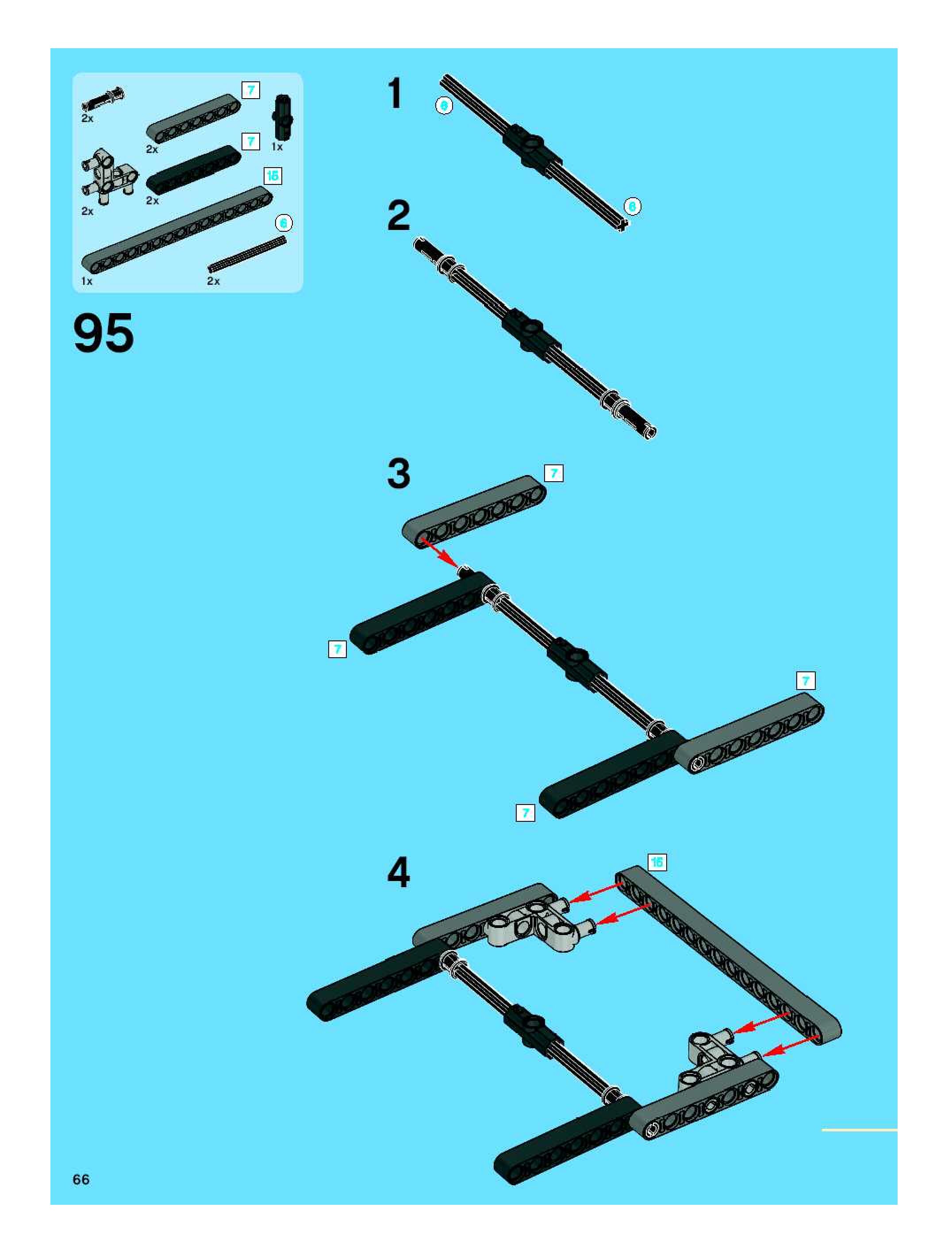 2x

7

2x

7

1x

2x

2x

15

6

1x

2x

95

1

6

6

2

3

7

7

7

7

4

15

66