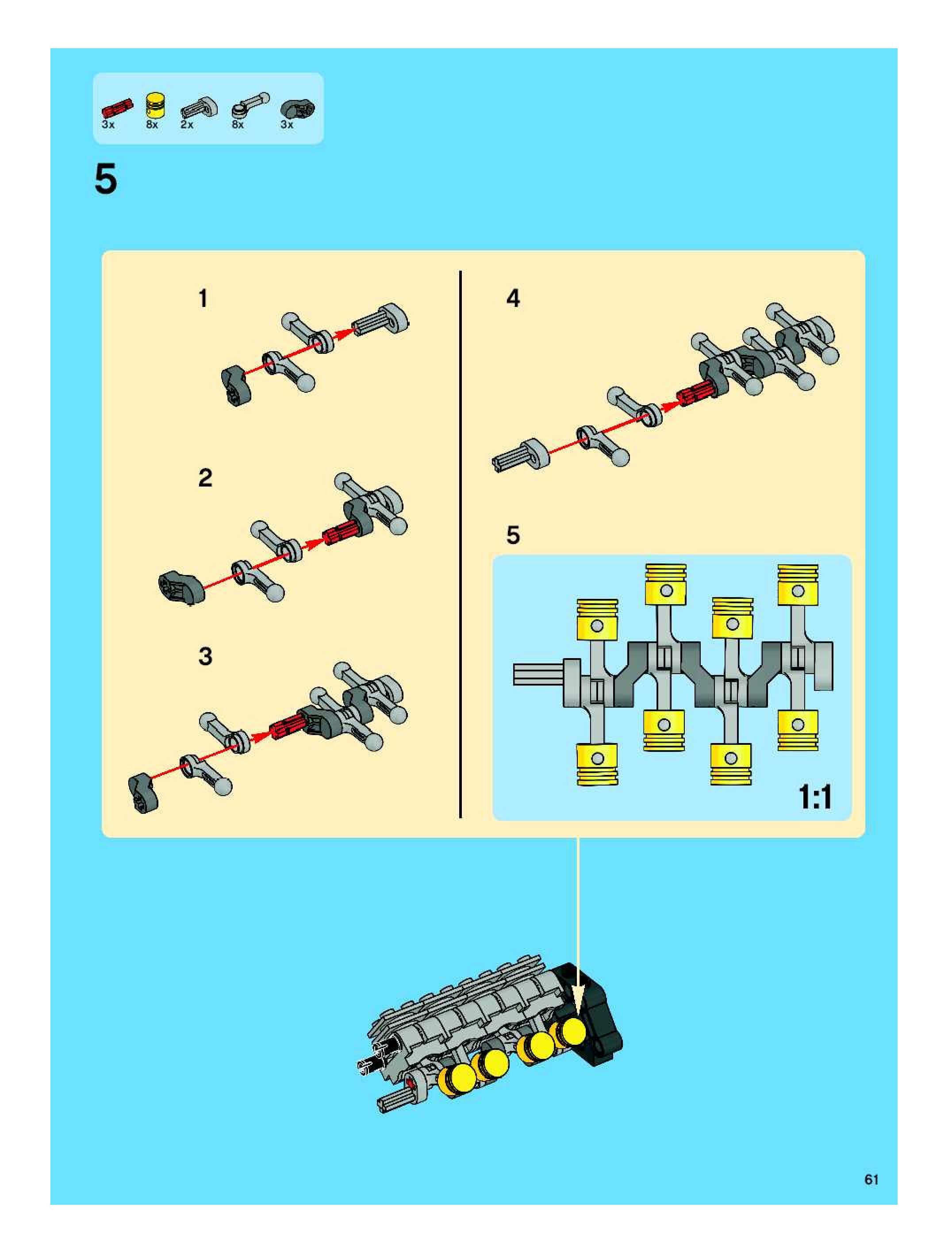 3x 8x 2x 8x 3x

5

1

2

3

4

5

1:1

61