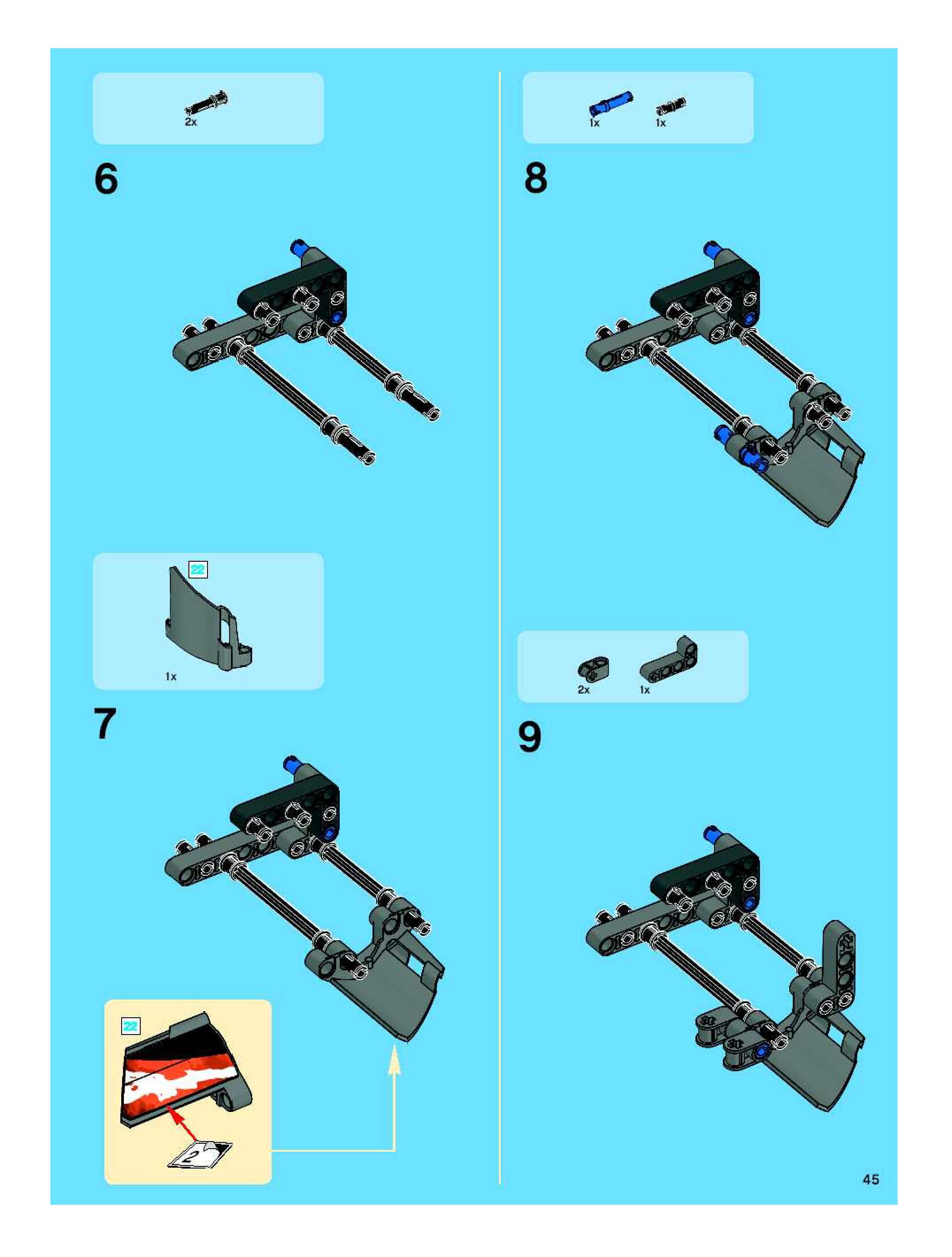 2x

6

22

1x

7

22

2

1x 1x

8

2x 1x

9

45