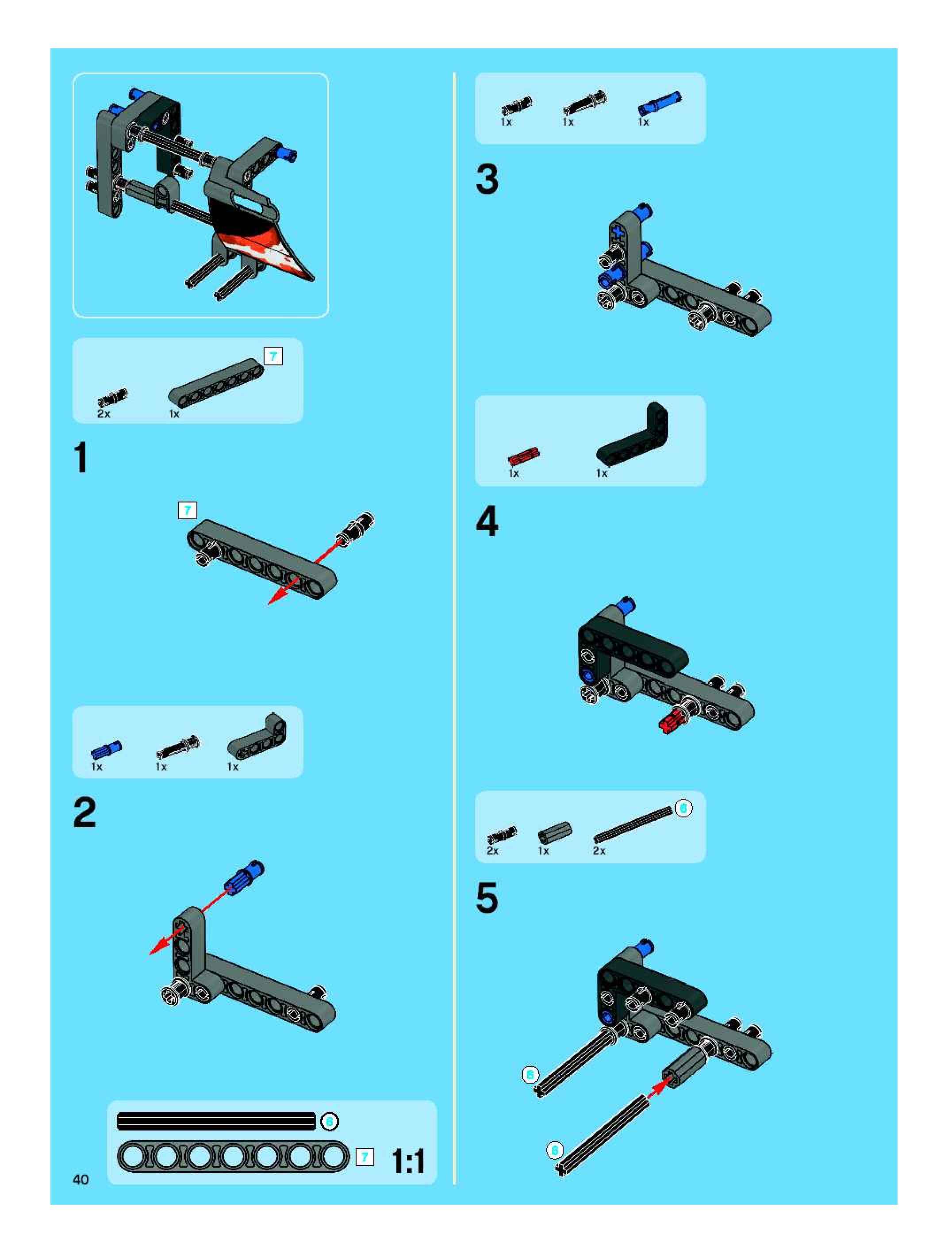 7

2x 1x

1

7

1x 1x 1x

2

6

7 1:1

40

1x 1x 1x

3

1x 1x

4

6

2x 1x 2x

5

6

6