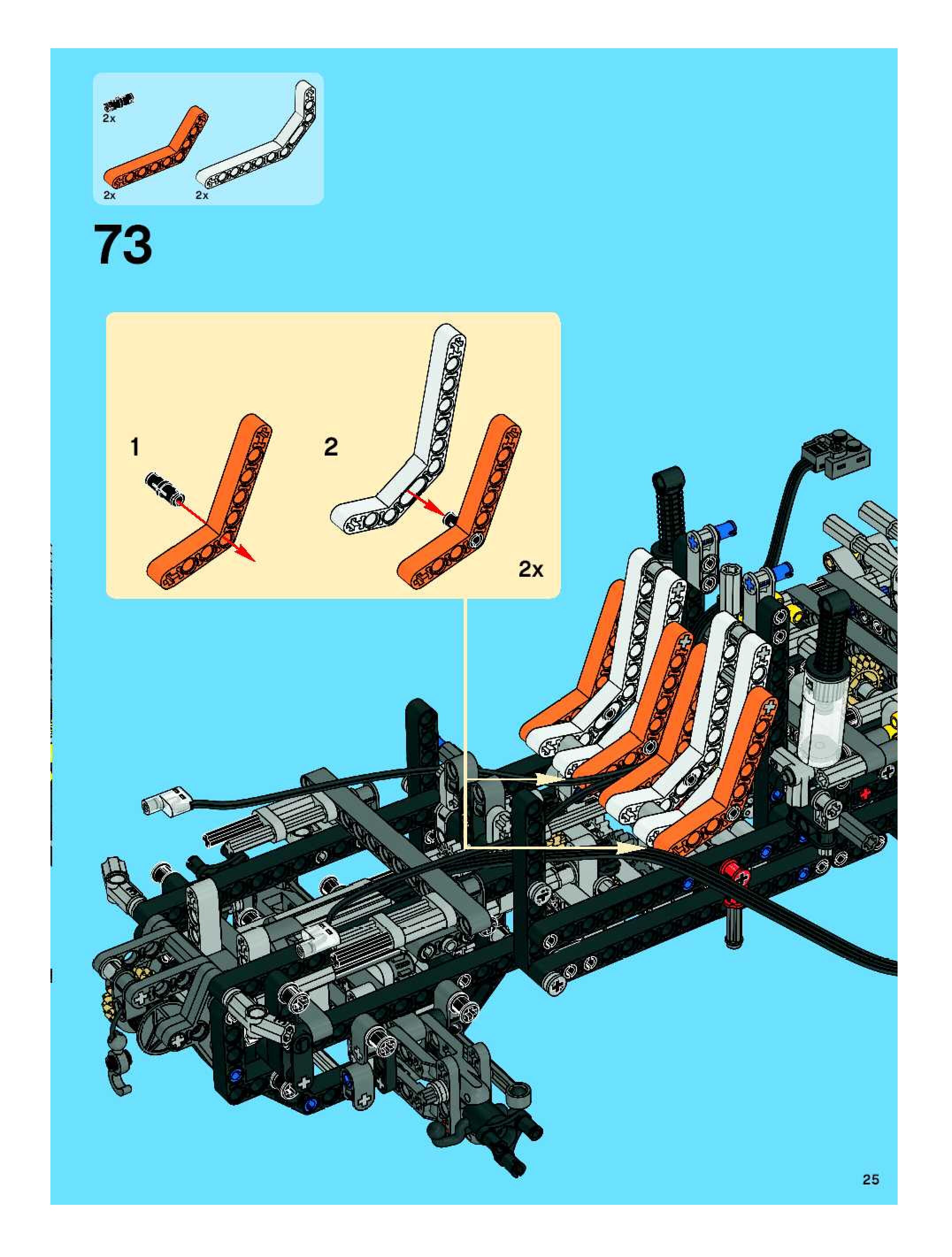 2x
2x
2x

73

1
2
2x

25