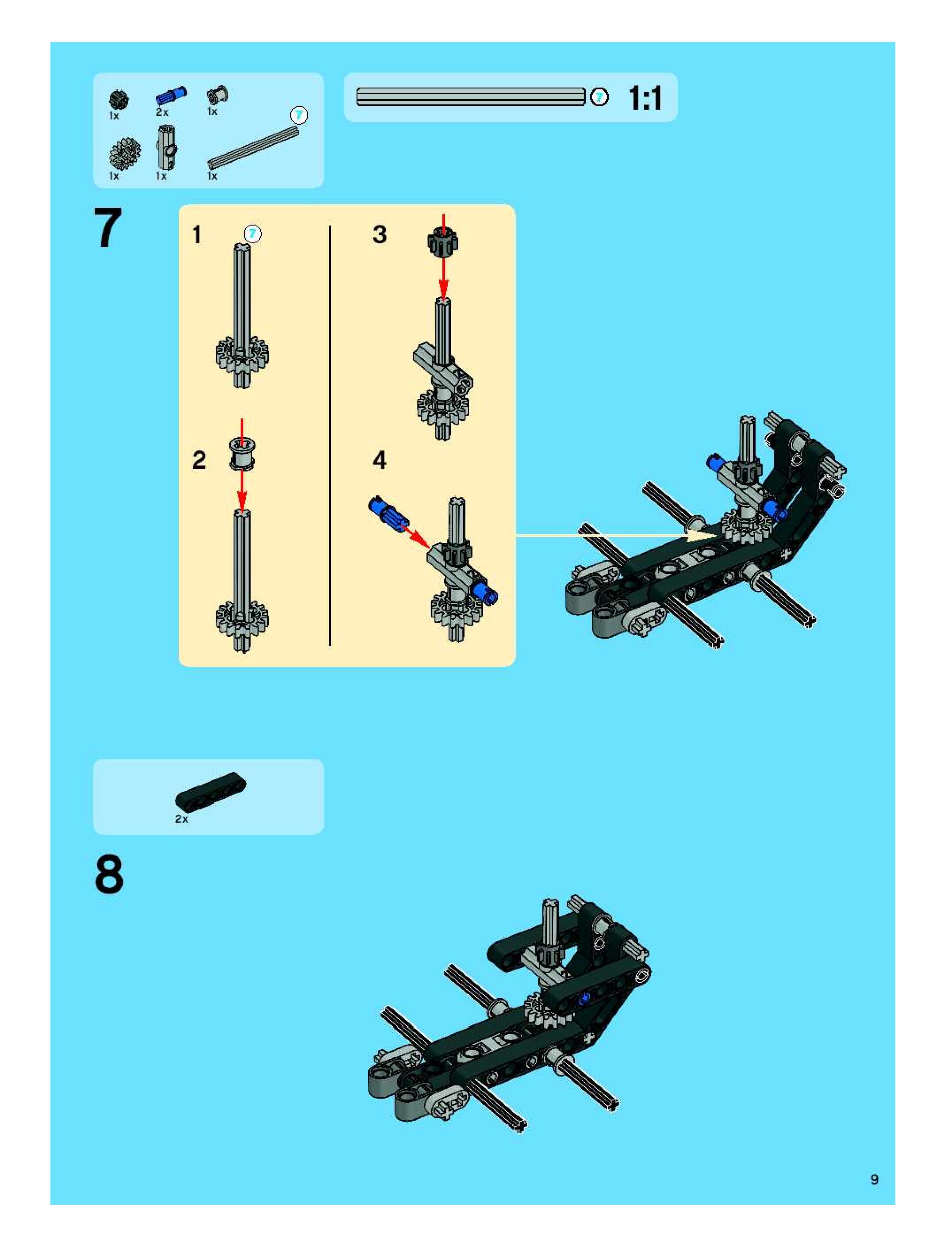 1x
2x
1x
7
1x
1x
1x

7
1:1

7

1
7

2

3

4

2x

8

9