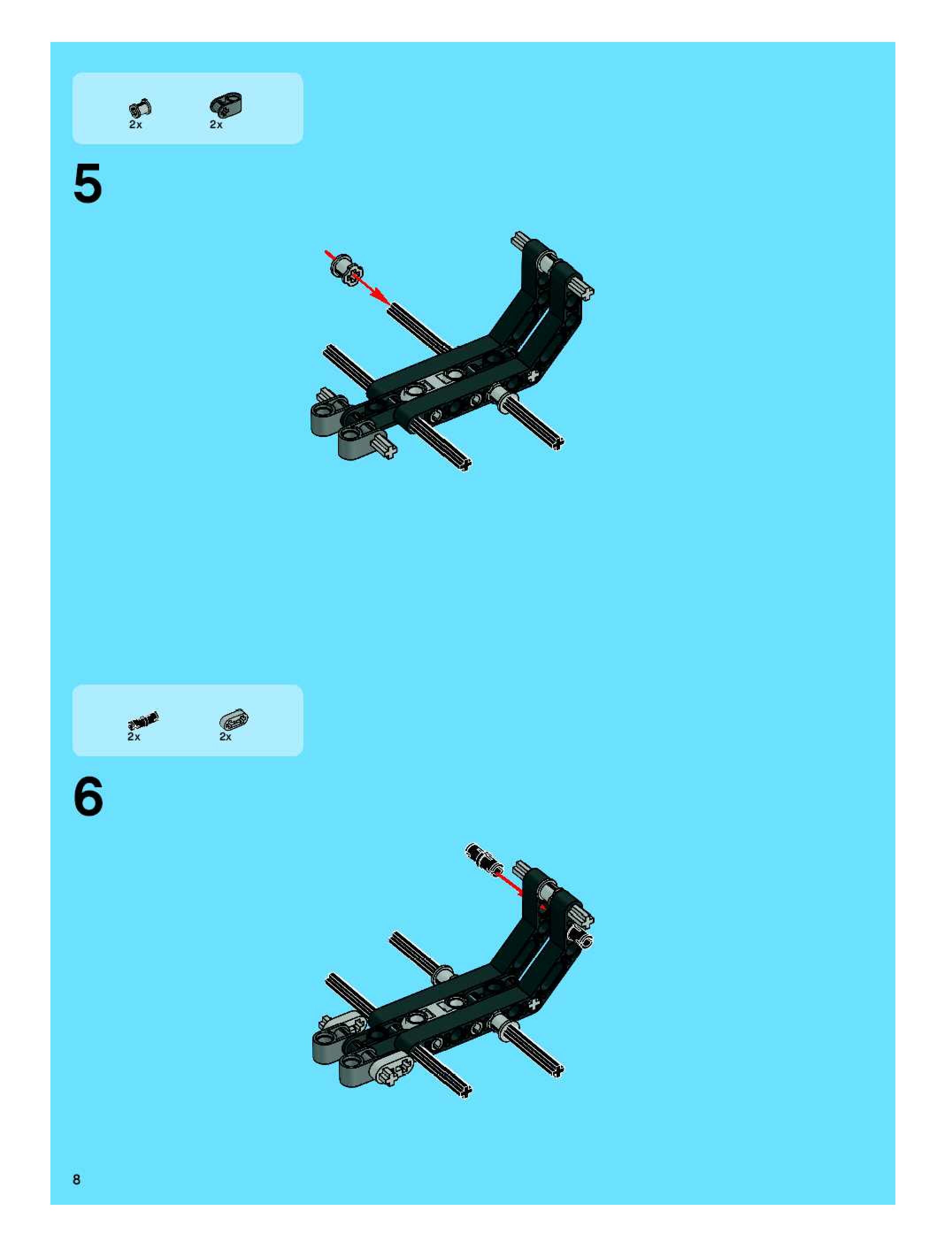 2x 2x

5

2x 2x

6

8