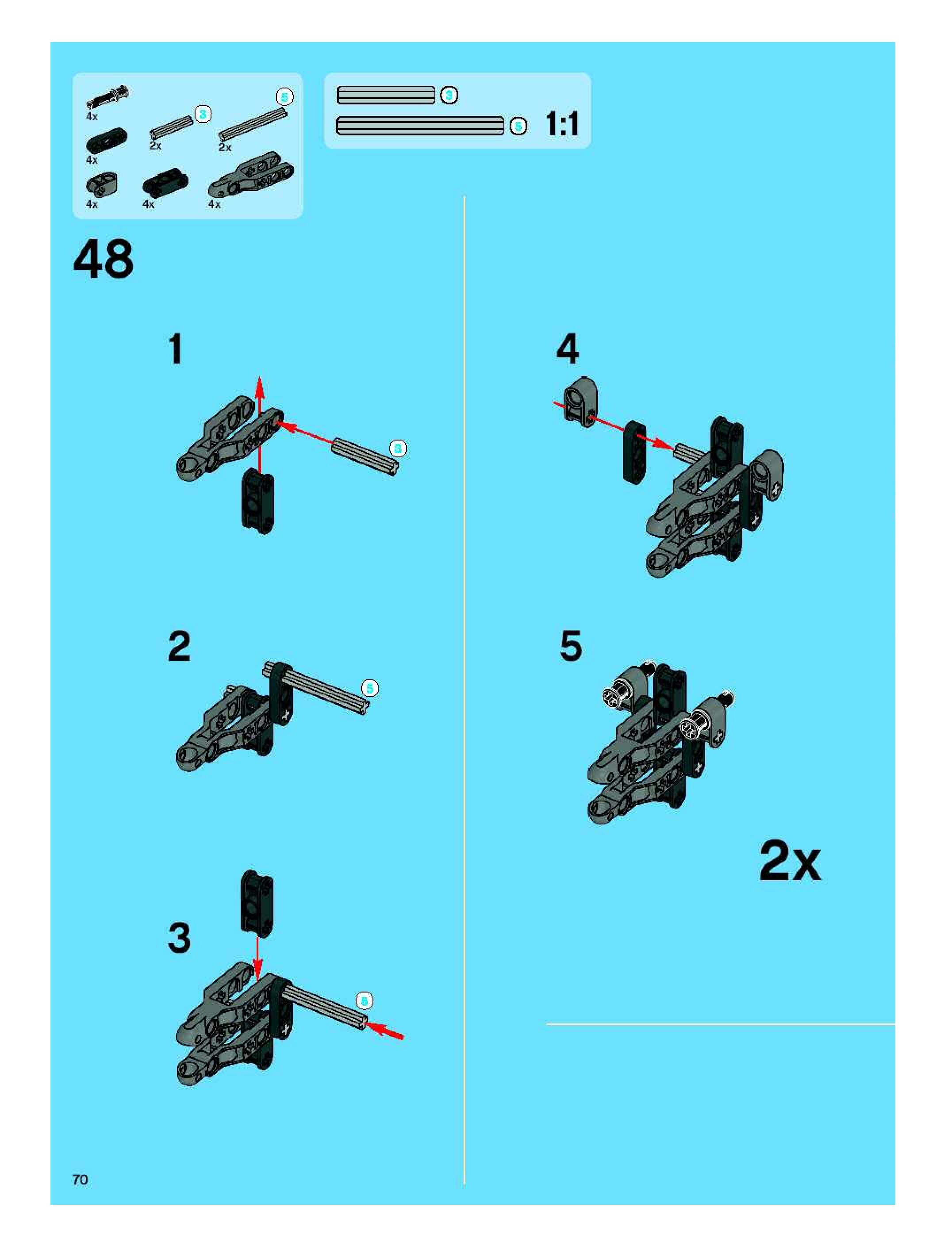 4x
3
5
4x
2x
2x
4x
4x
4x

3
5
1:1

48

1
3

2
5

3
5

4

5

2x

70