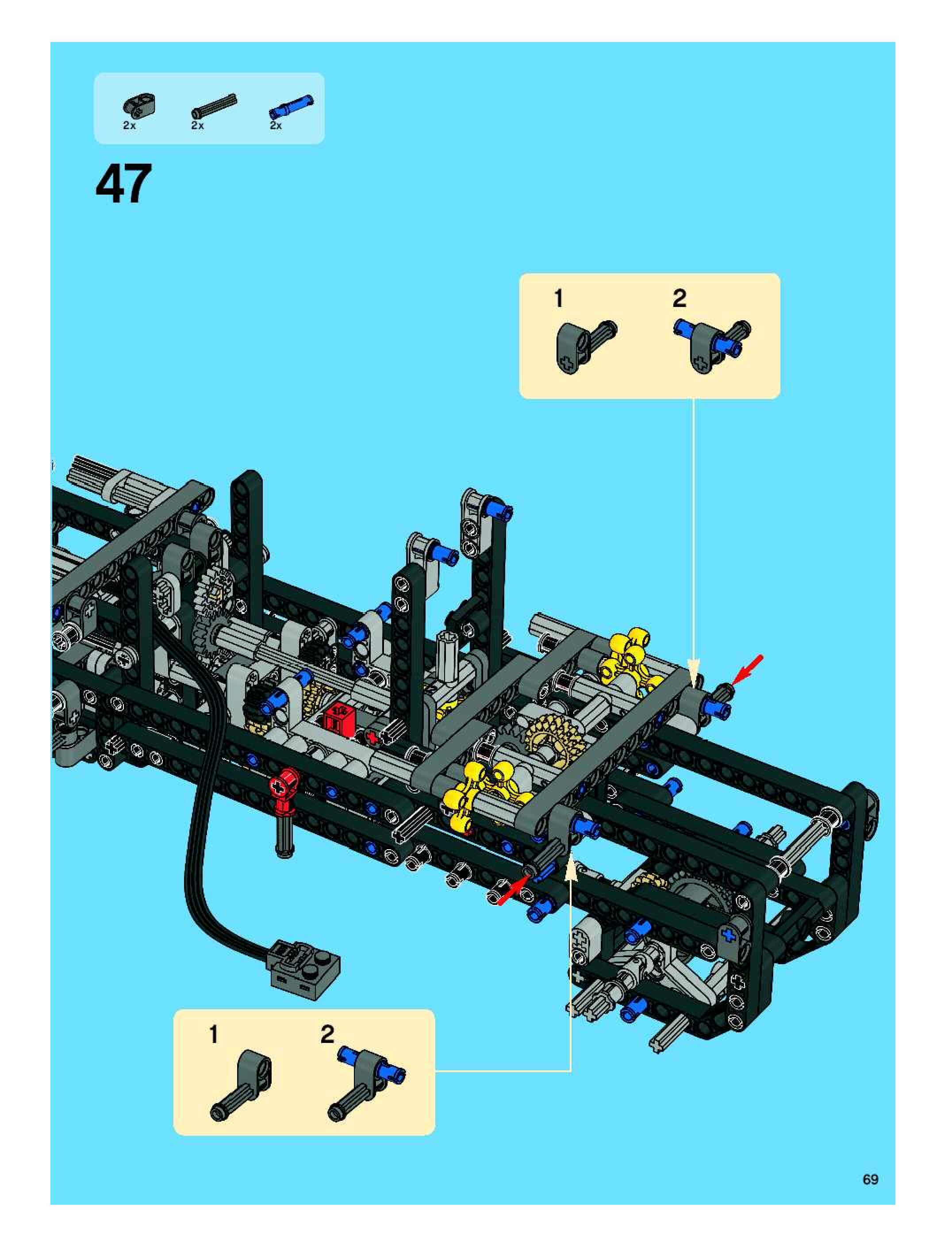 2x
2x
2x

47

1
2

1
2

69