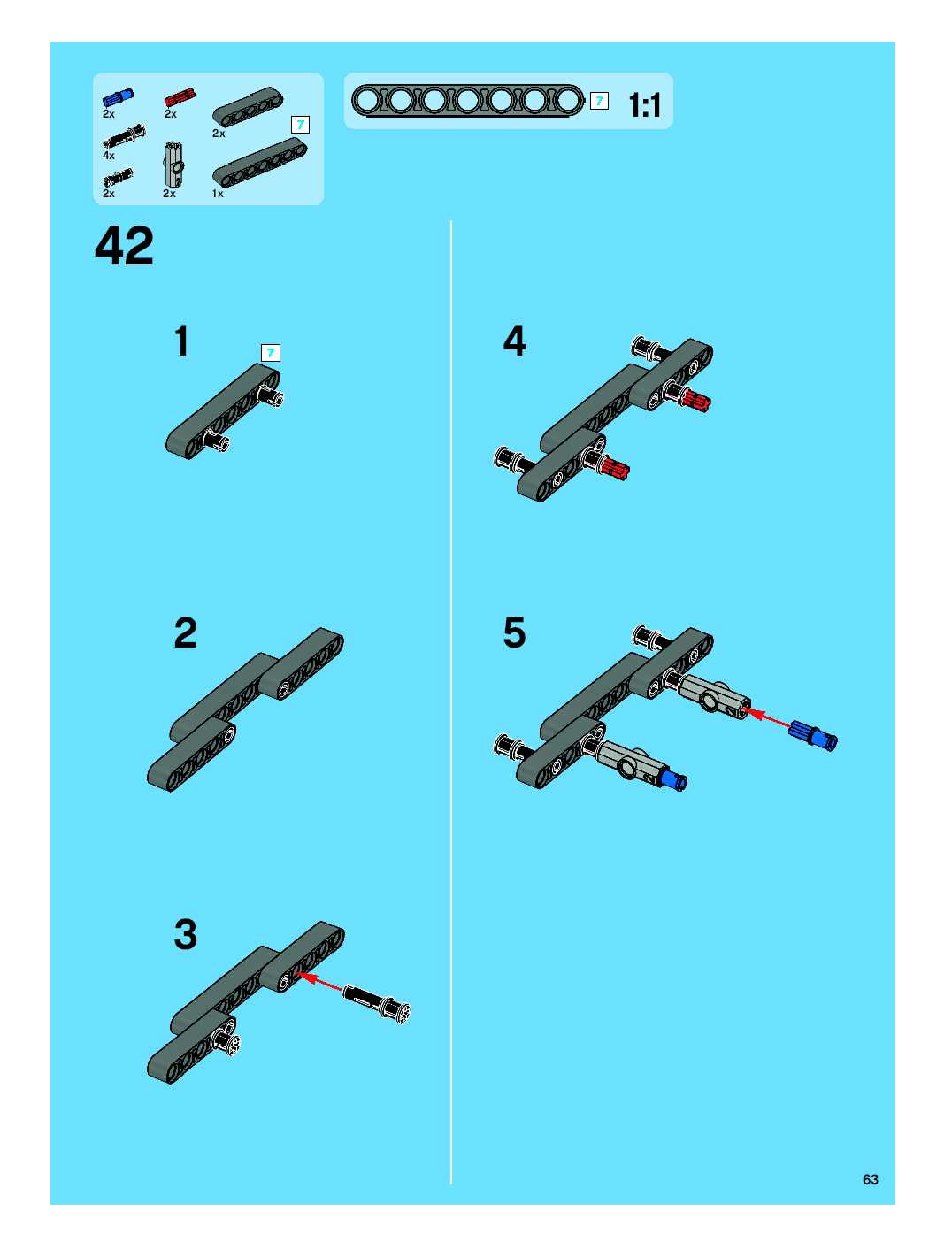 2x
2x
2x
7
4x
2x
2x
1x

7
1:1

42

1
7

2

3

4

5

63