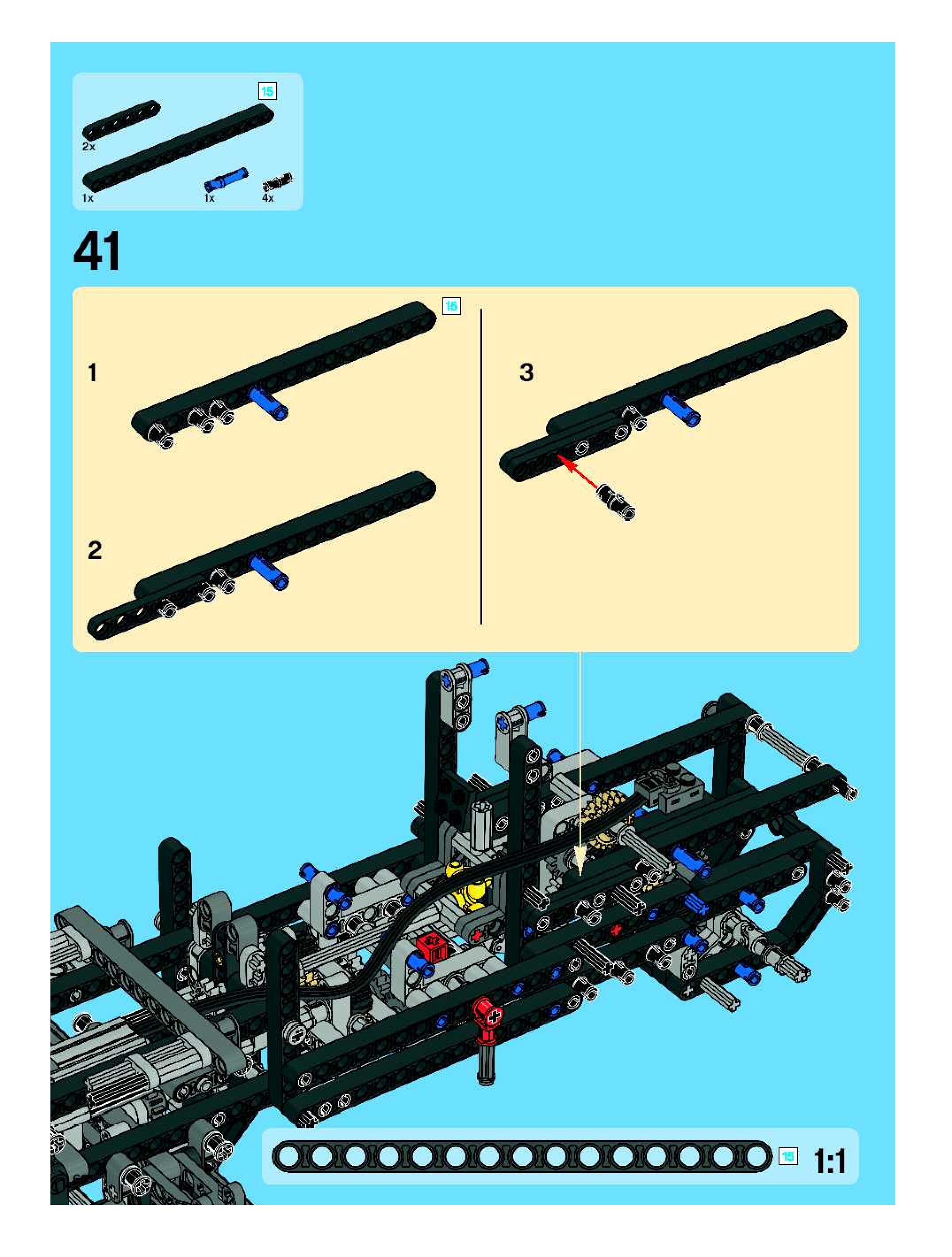 15

2x

1x

1x

4x

41

15

1

2

3

15

1:1