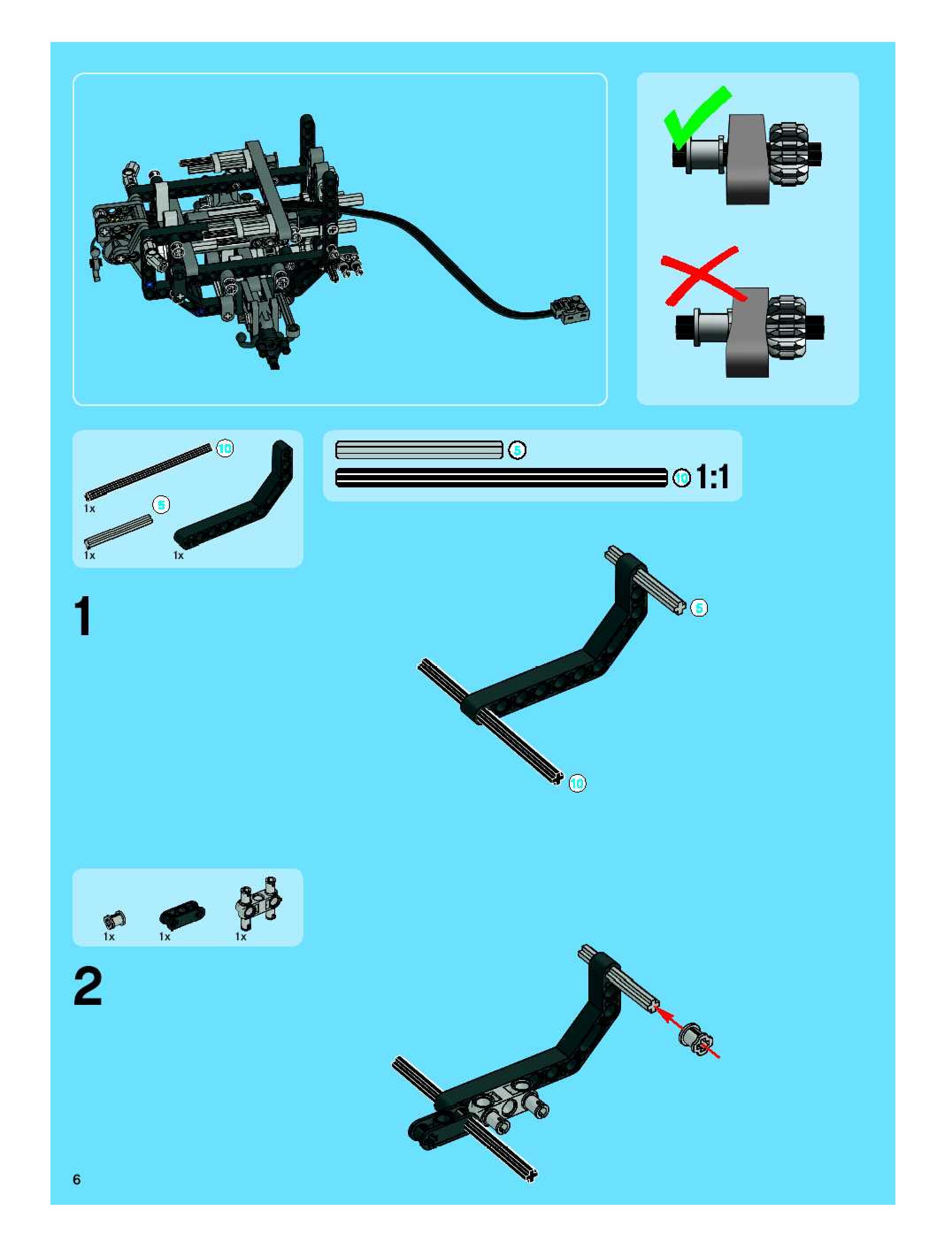 10
1x
5
1x
1x

5
10 1:1

1

5

10

1x 1x 1x

2

6