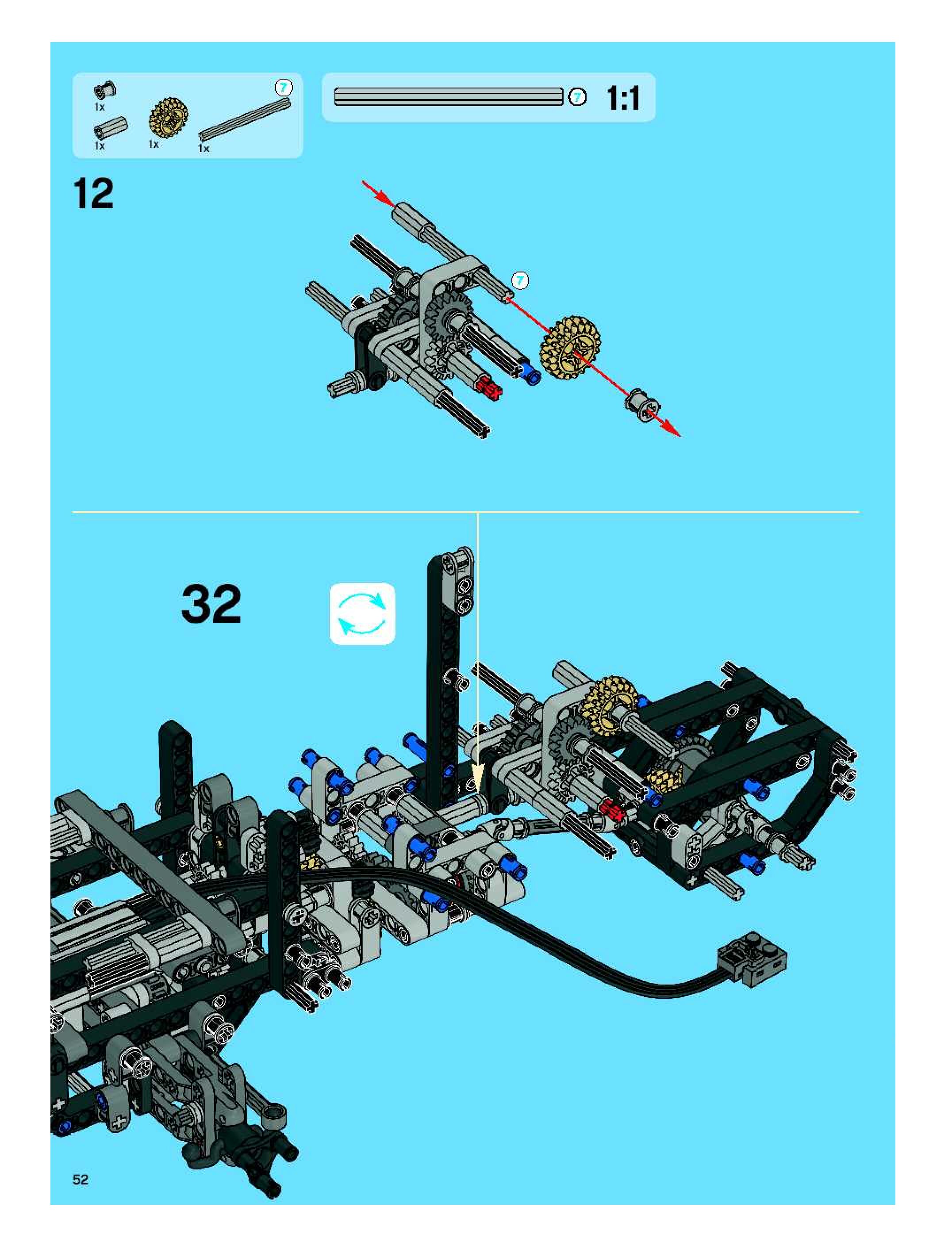 1x
1x
1x
7
1x

7 1:1

12

7

32

52