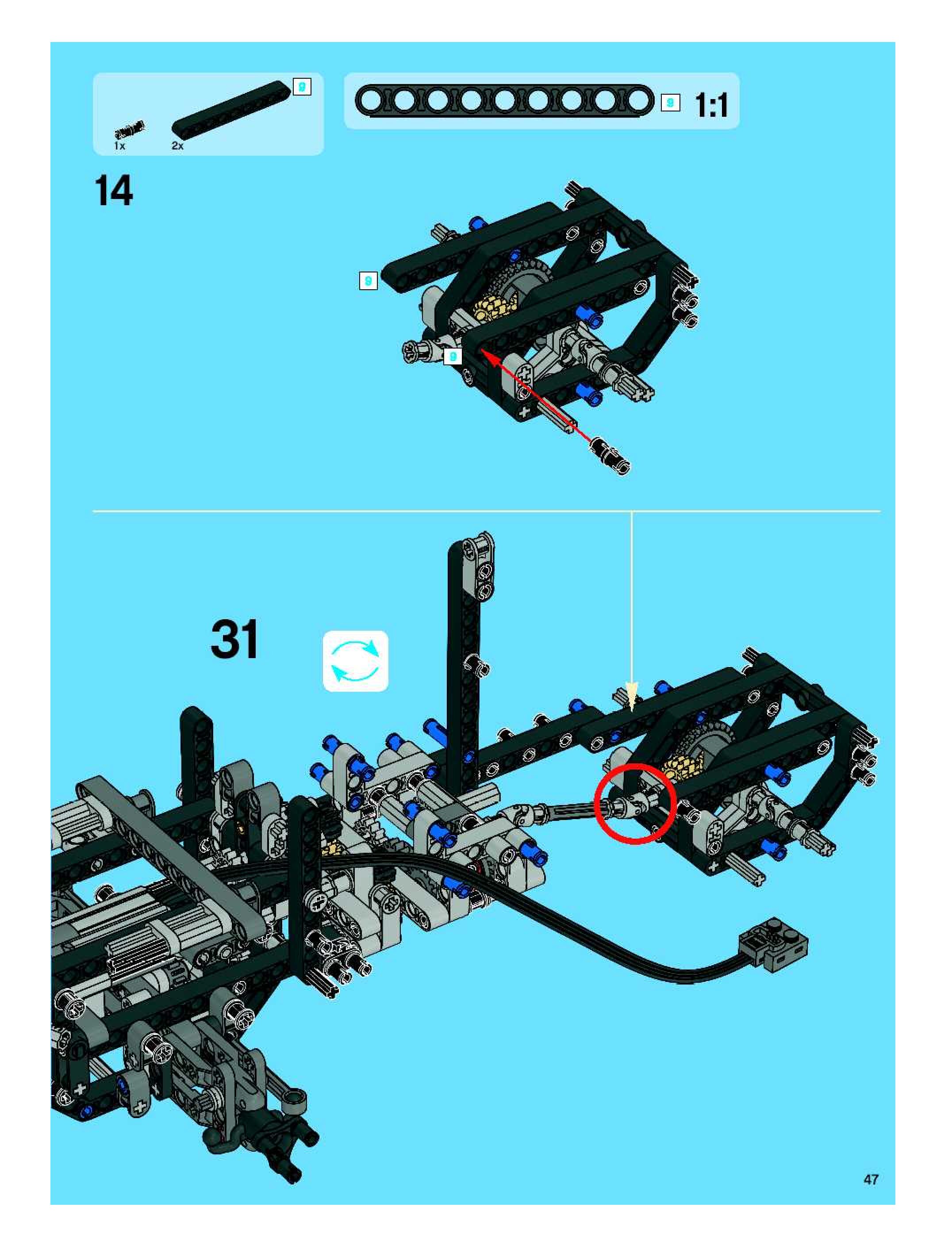 9
1x
2x
9
1:1
14
9
9
31
47