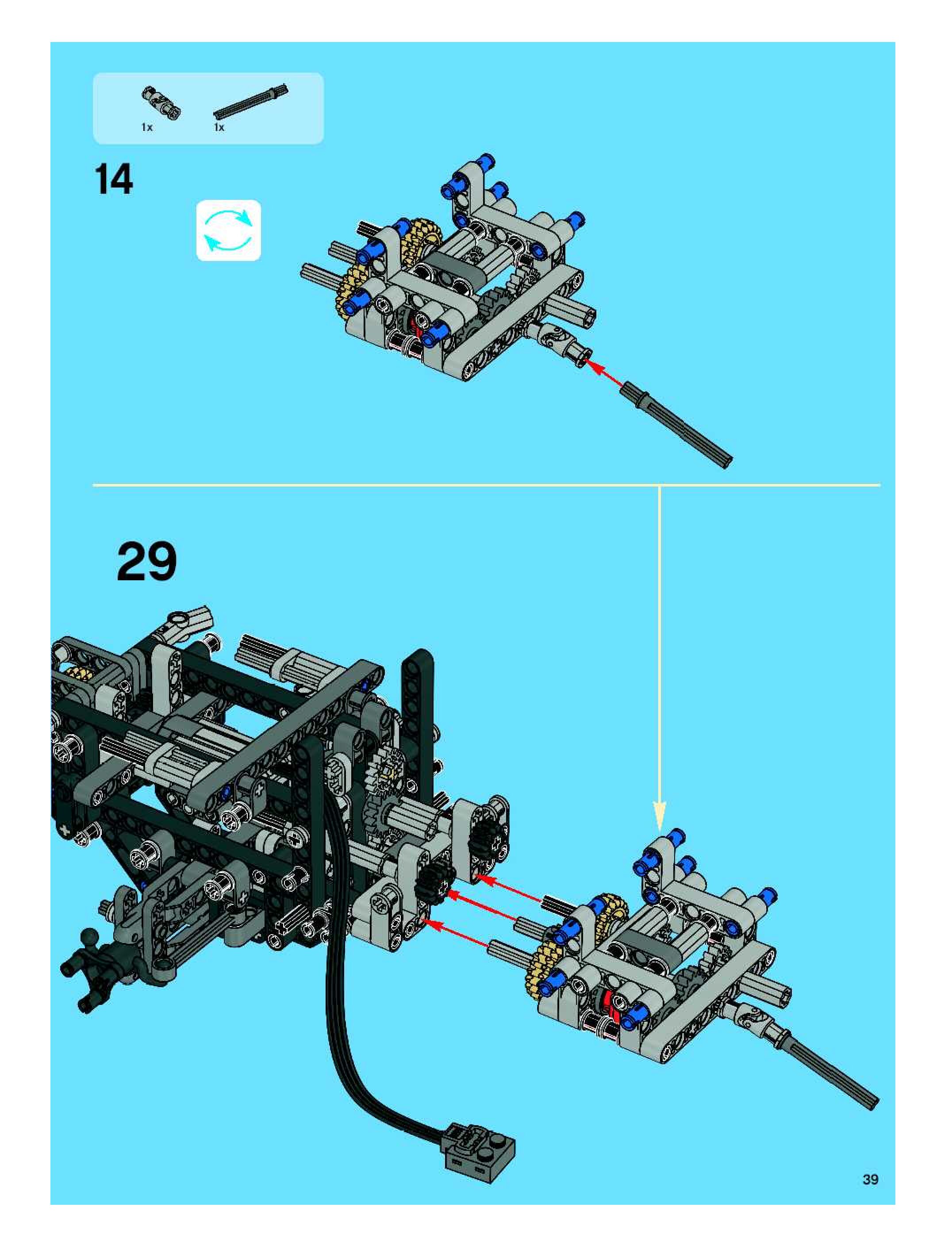 1x 1x

14

29

39