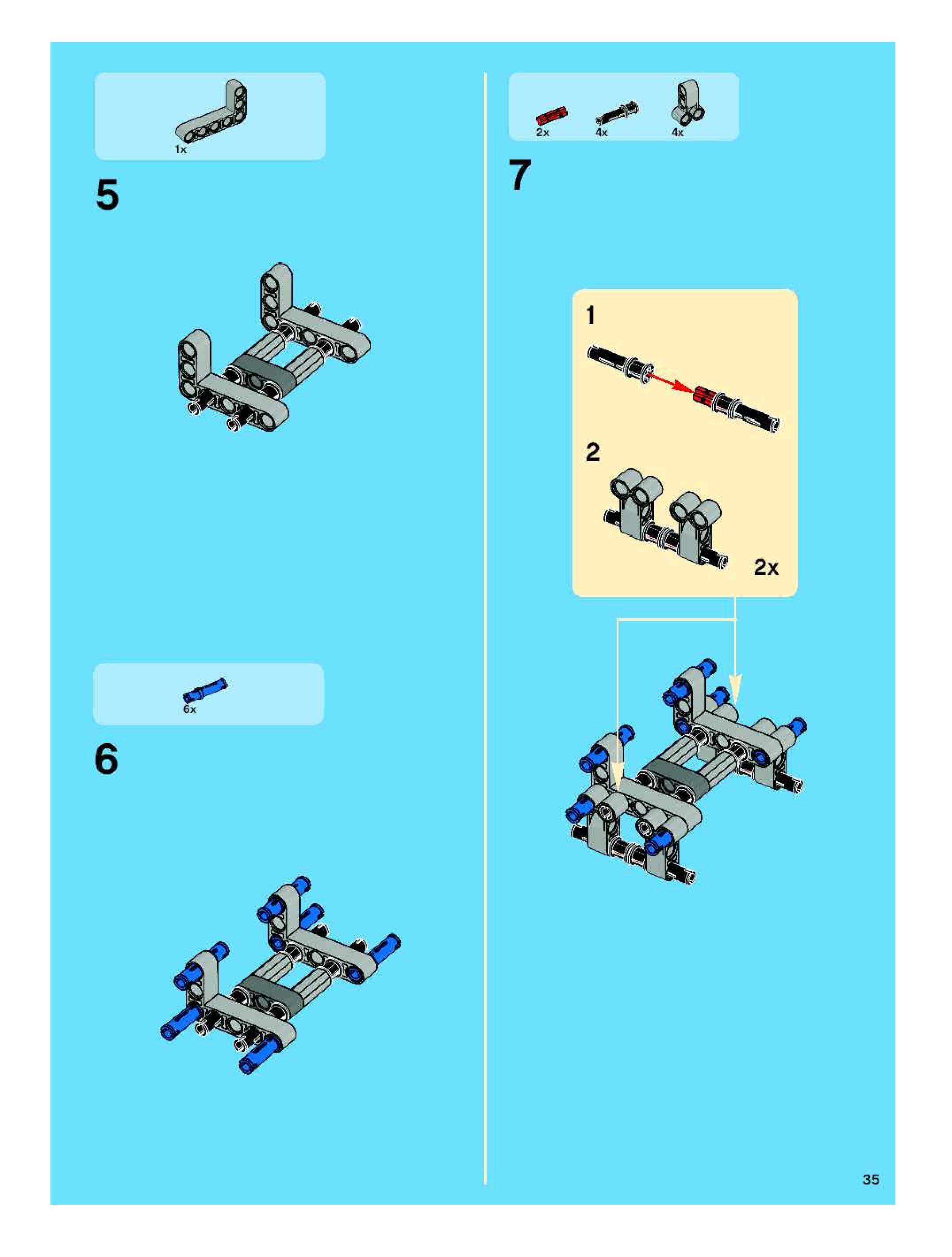 1x

5

6x

6

2x 4x 4x

7

1

2

2x

35