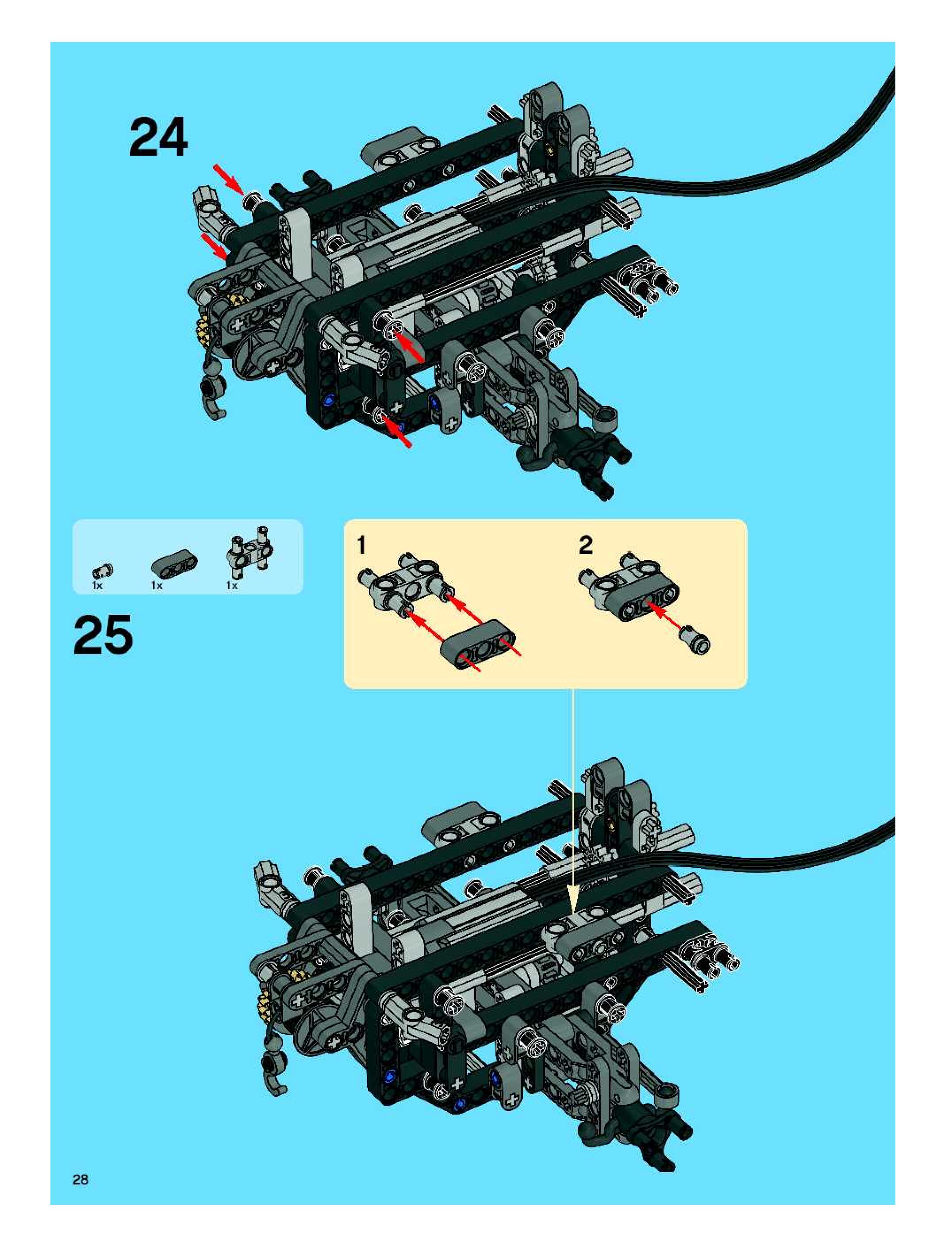 24

1x 1x 1x

25

1

2

28