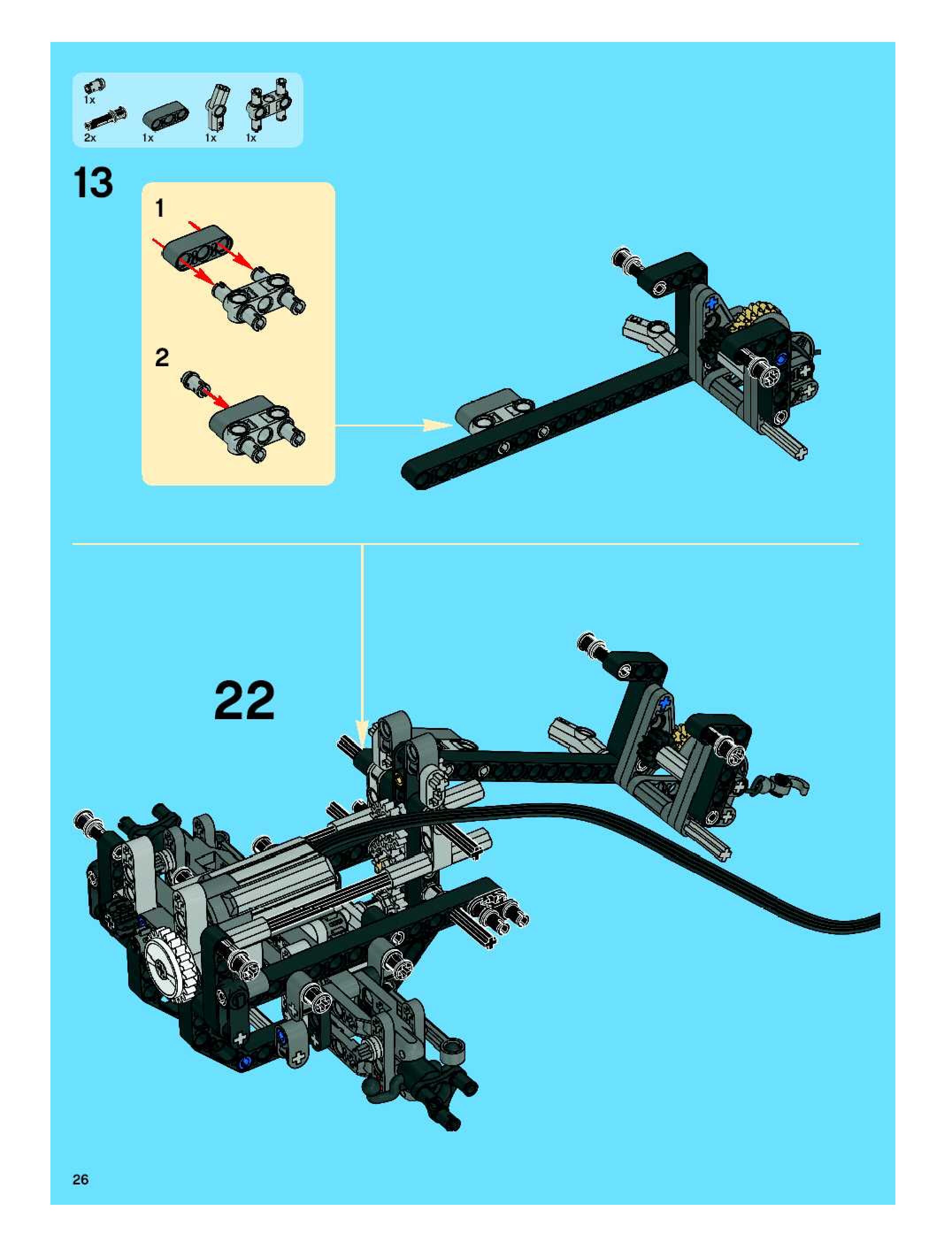 1x
2x
1x
1x
1x

13

1

2

22

26