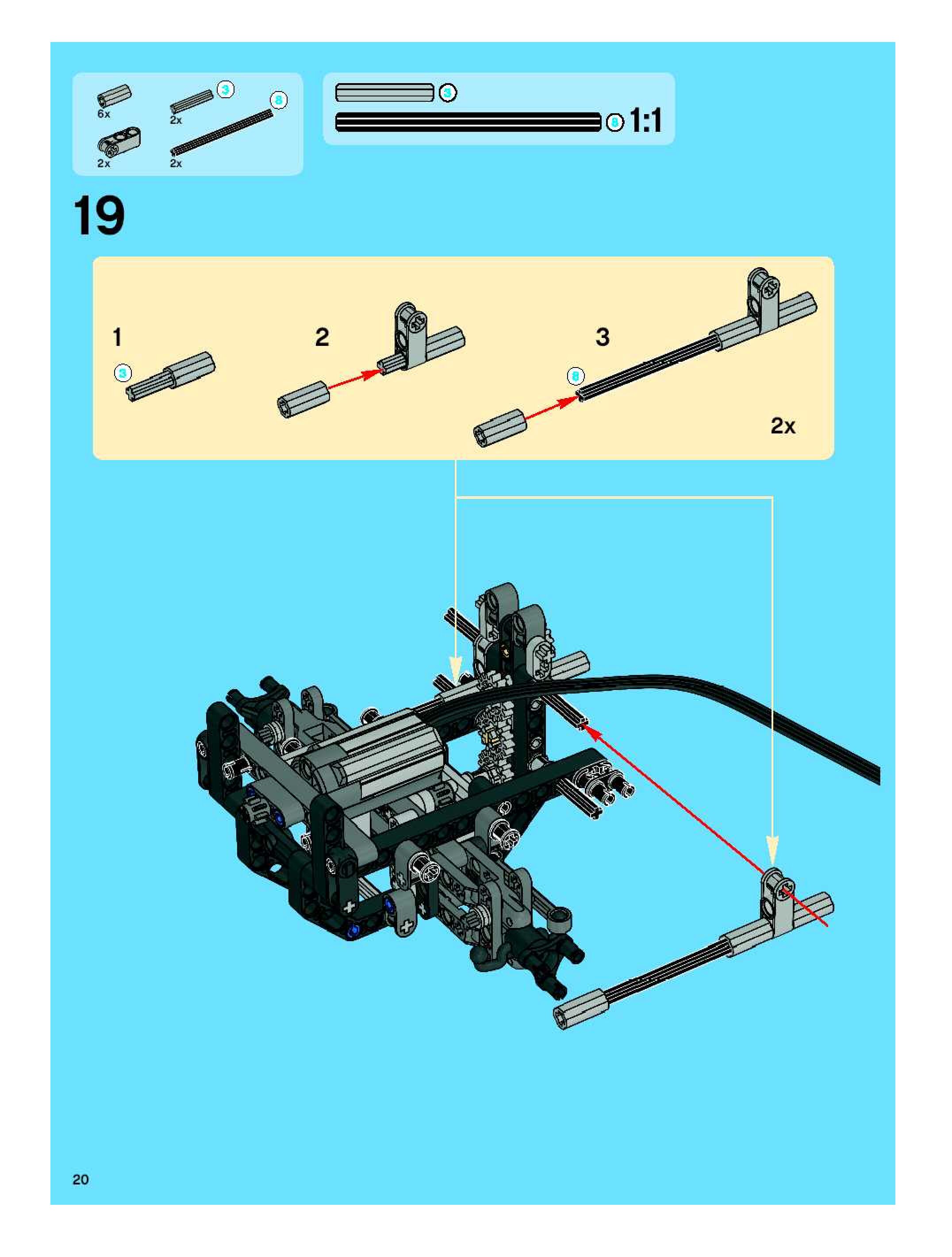 6x
3
2x
8
2x
2x

3
8
1:1

19

1
3
2
3
8
2x

20