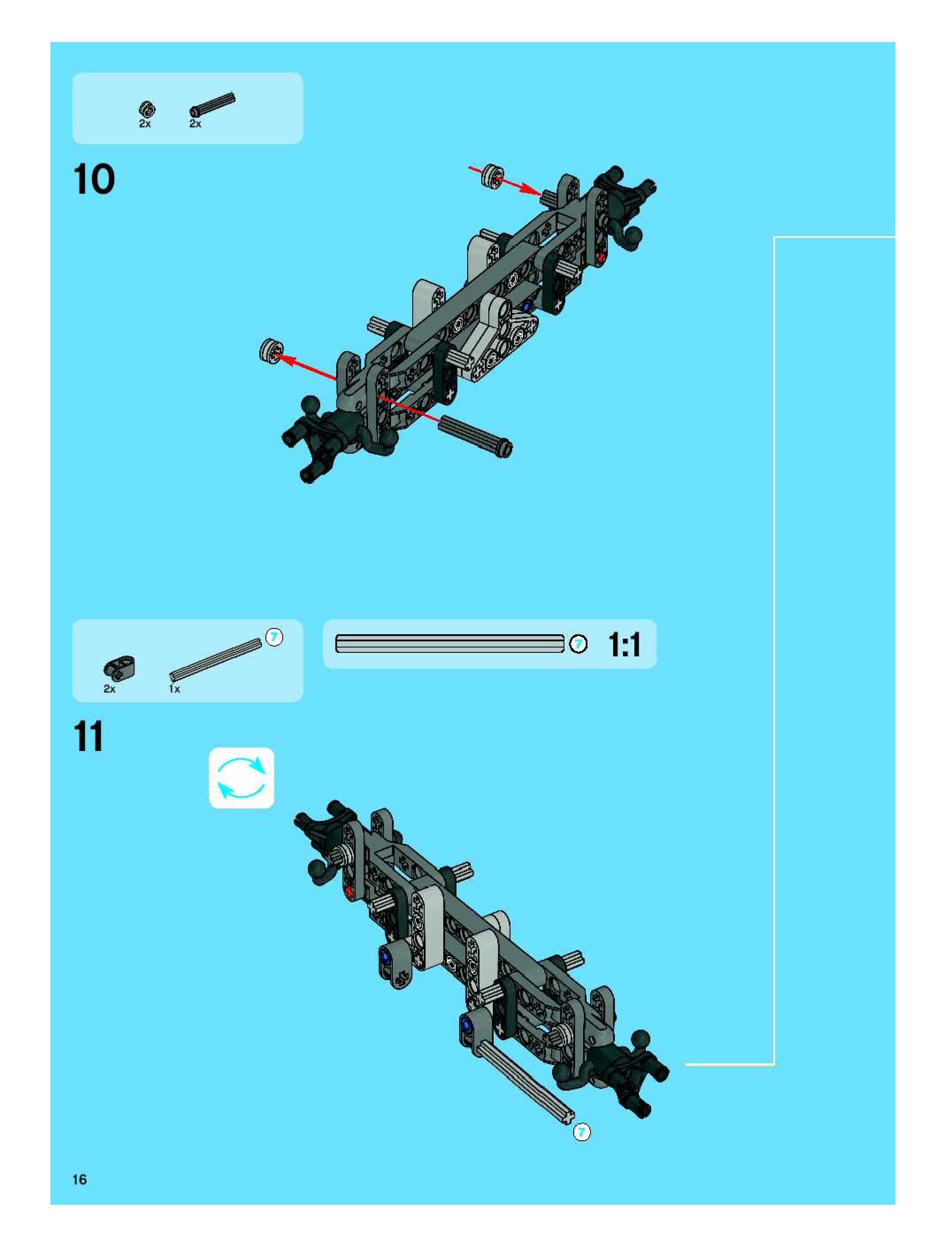 2x 2x

10

2x 1x 7

7 1:1

11

7

16