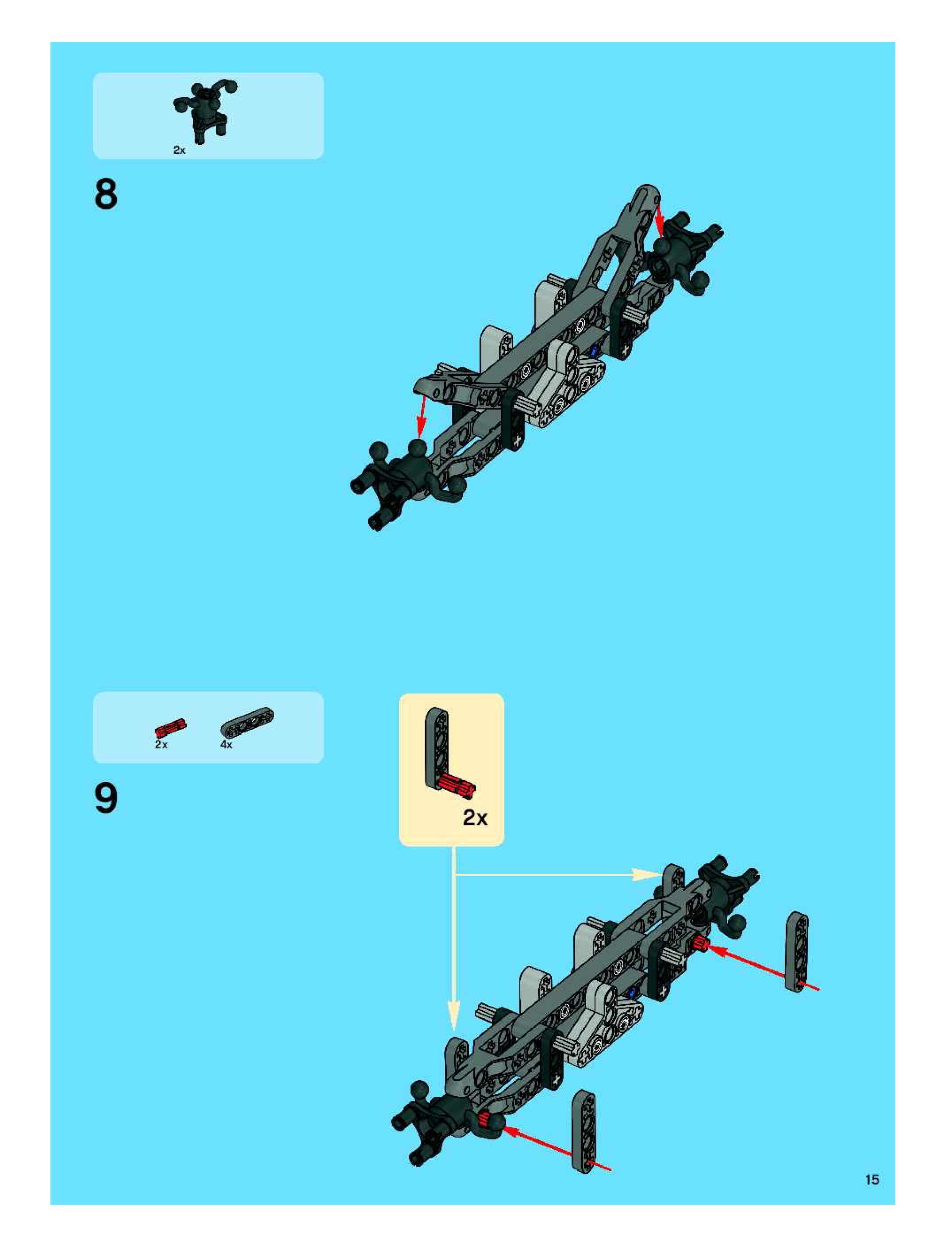 2x

8

2x 4x

9

2x

15