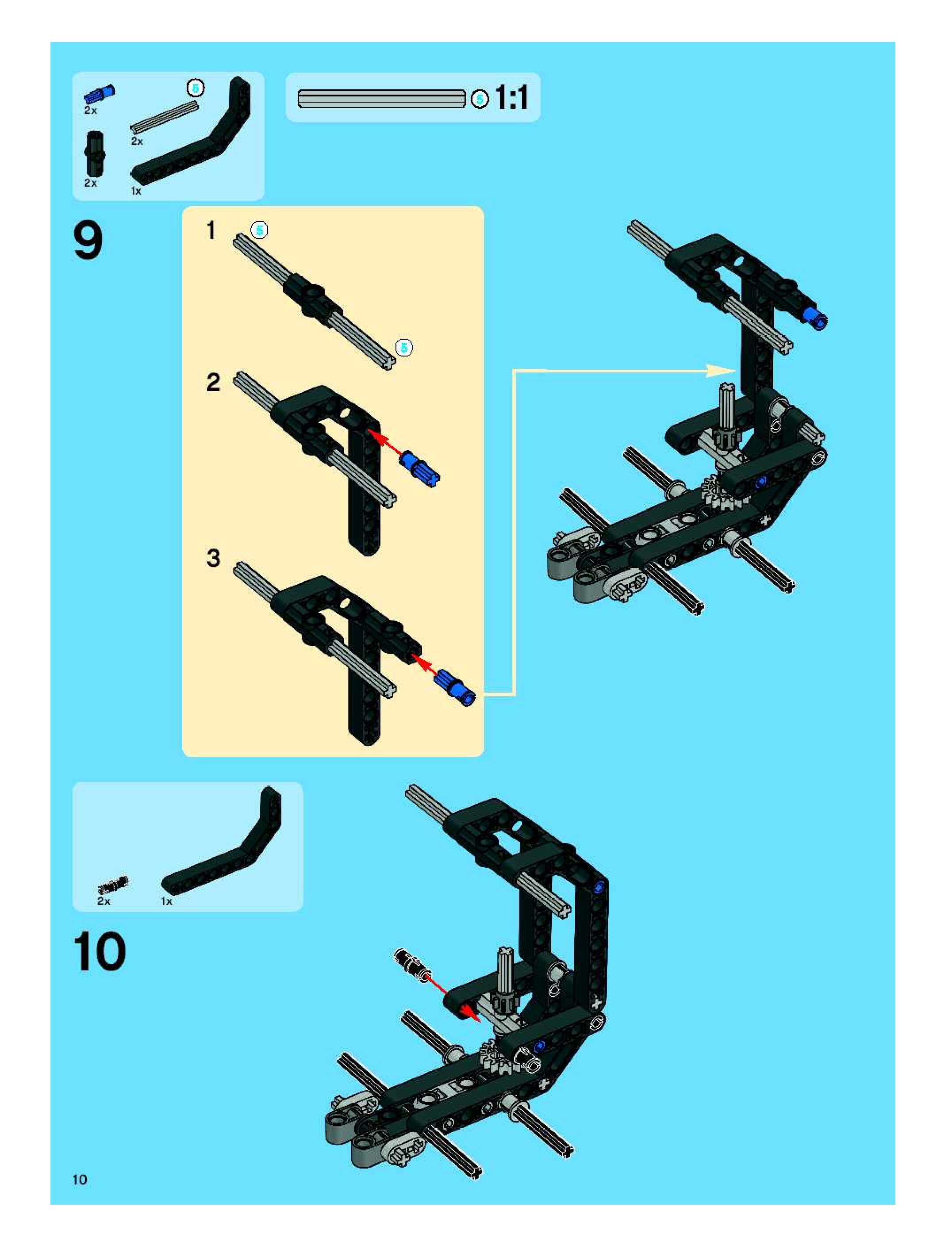 2x
5
2x
2x
1x

5 1:1

9

1
5
5

2

3

2x
1x

10

10