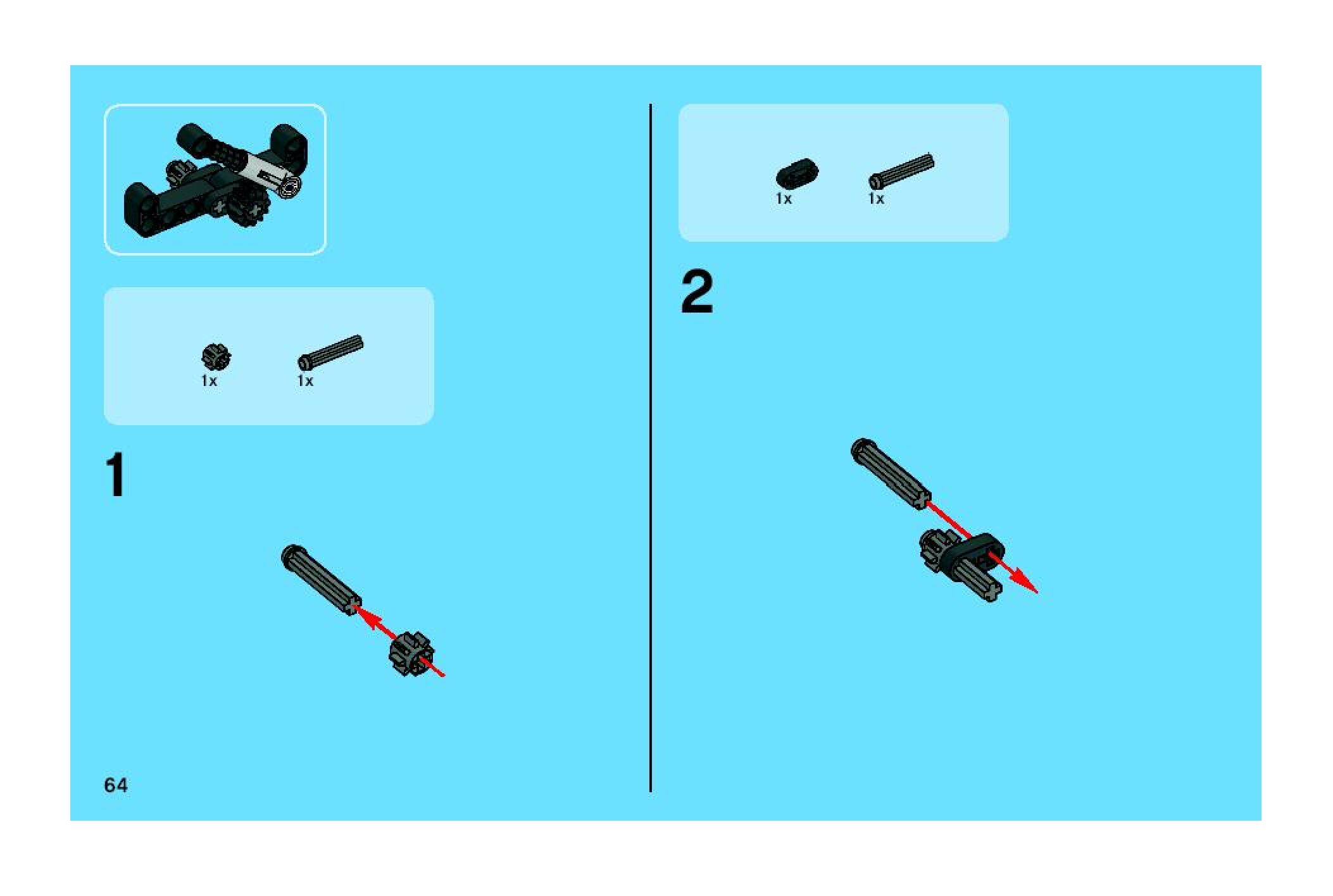 1x 1x

1

64

1x 1x

2