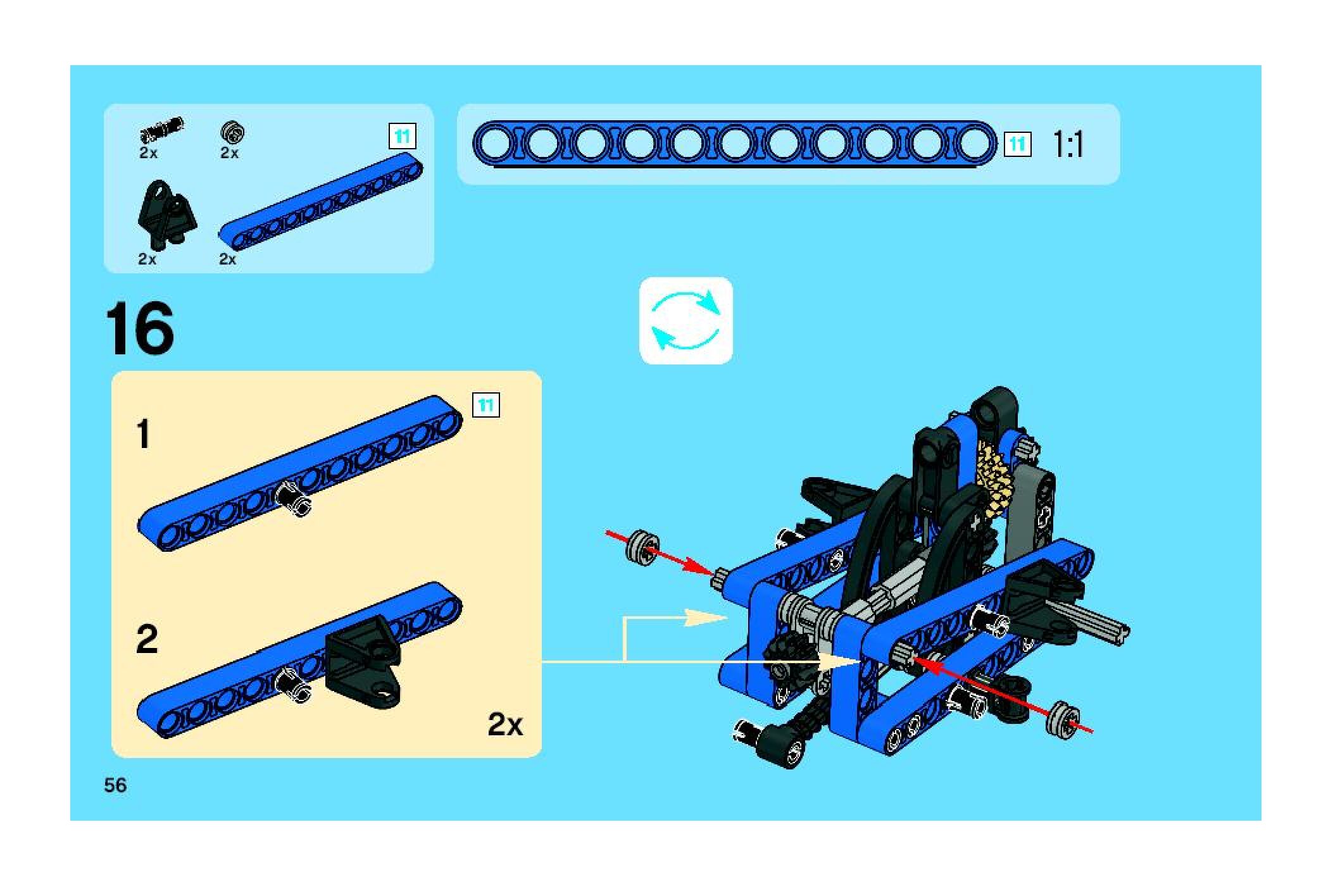 2x 2x 11

2x 2x

11 1:1

16

1

11

2

2x

56