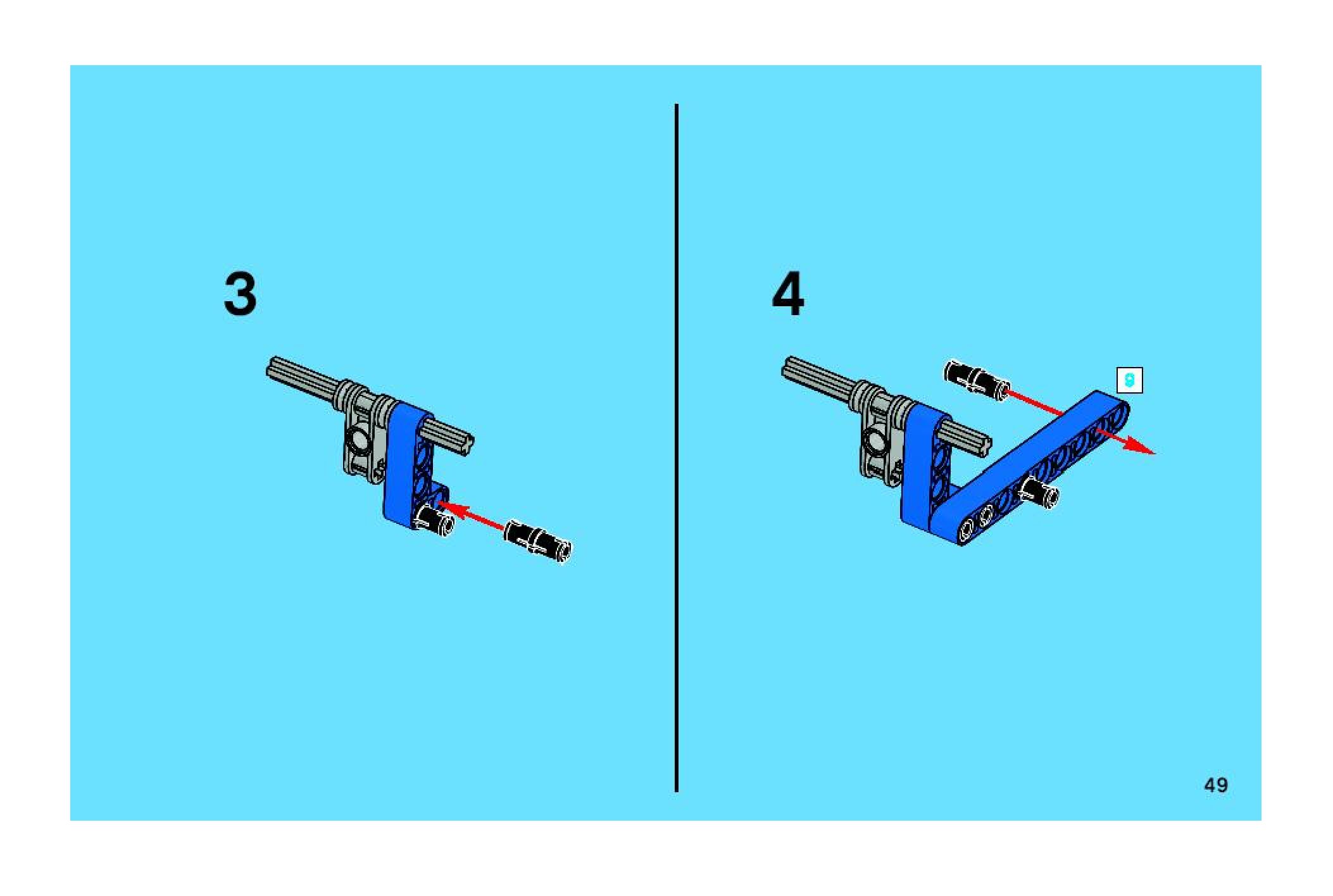 3

4

9

49