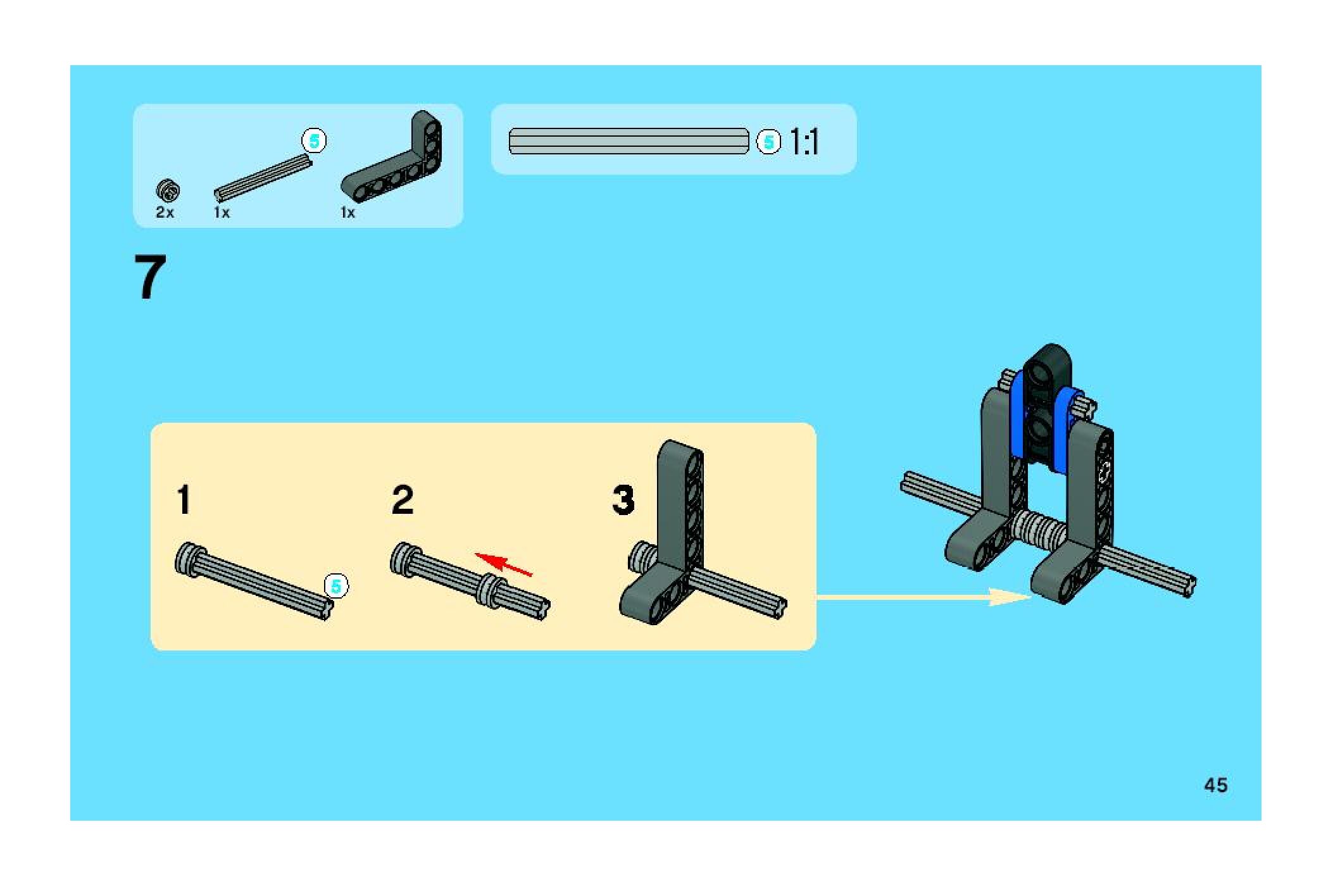 5
2x 1x 1x

5 1:1

7

1
5

2

3

45