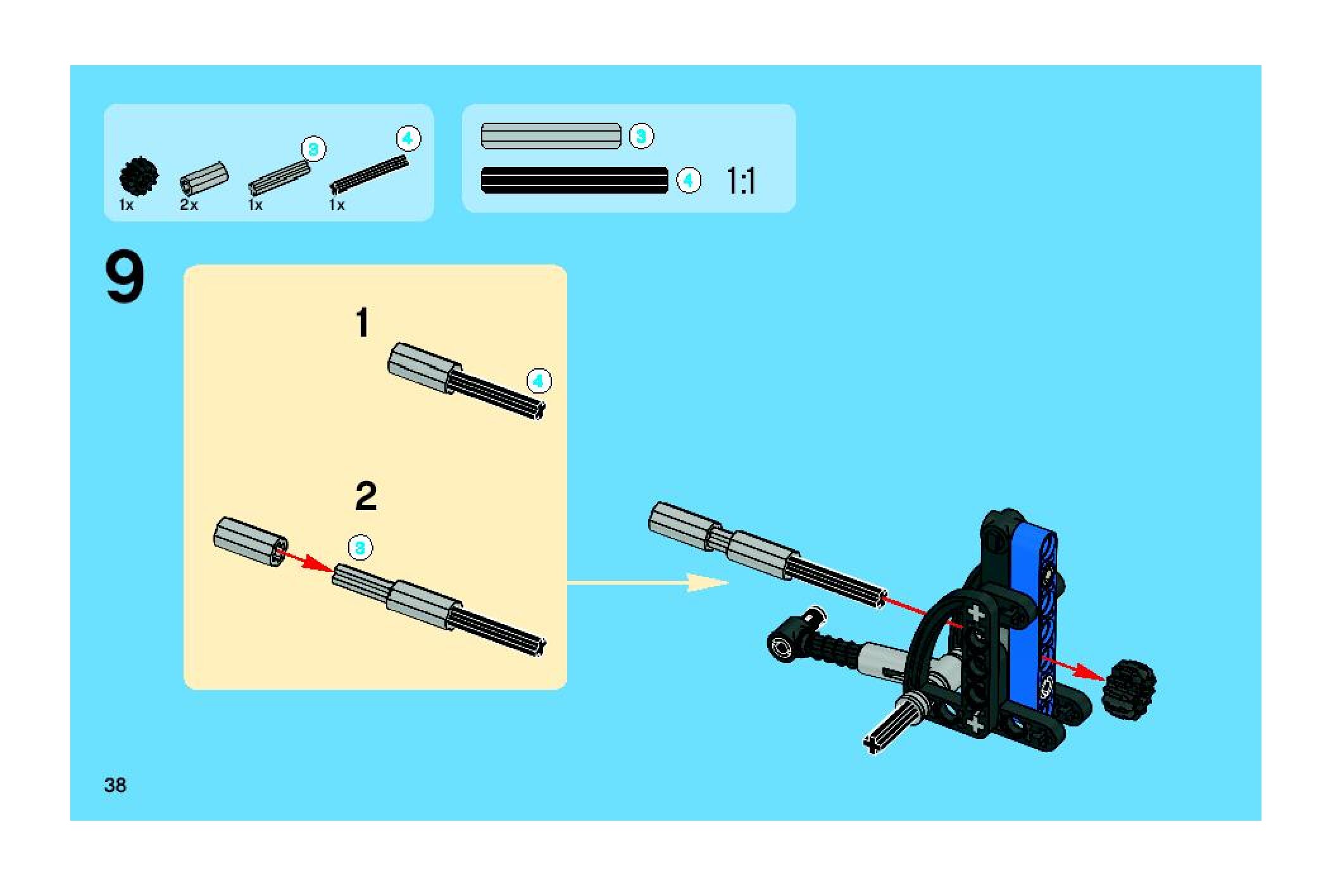 1x 2x 3 1x 4 1x

3
4 1:1

9

1
4

2
3

38