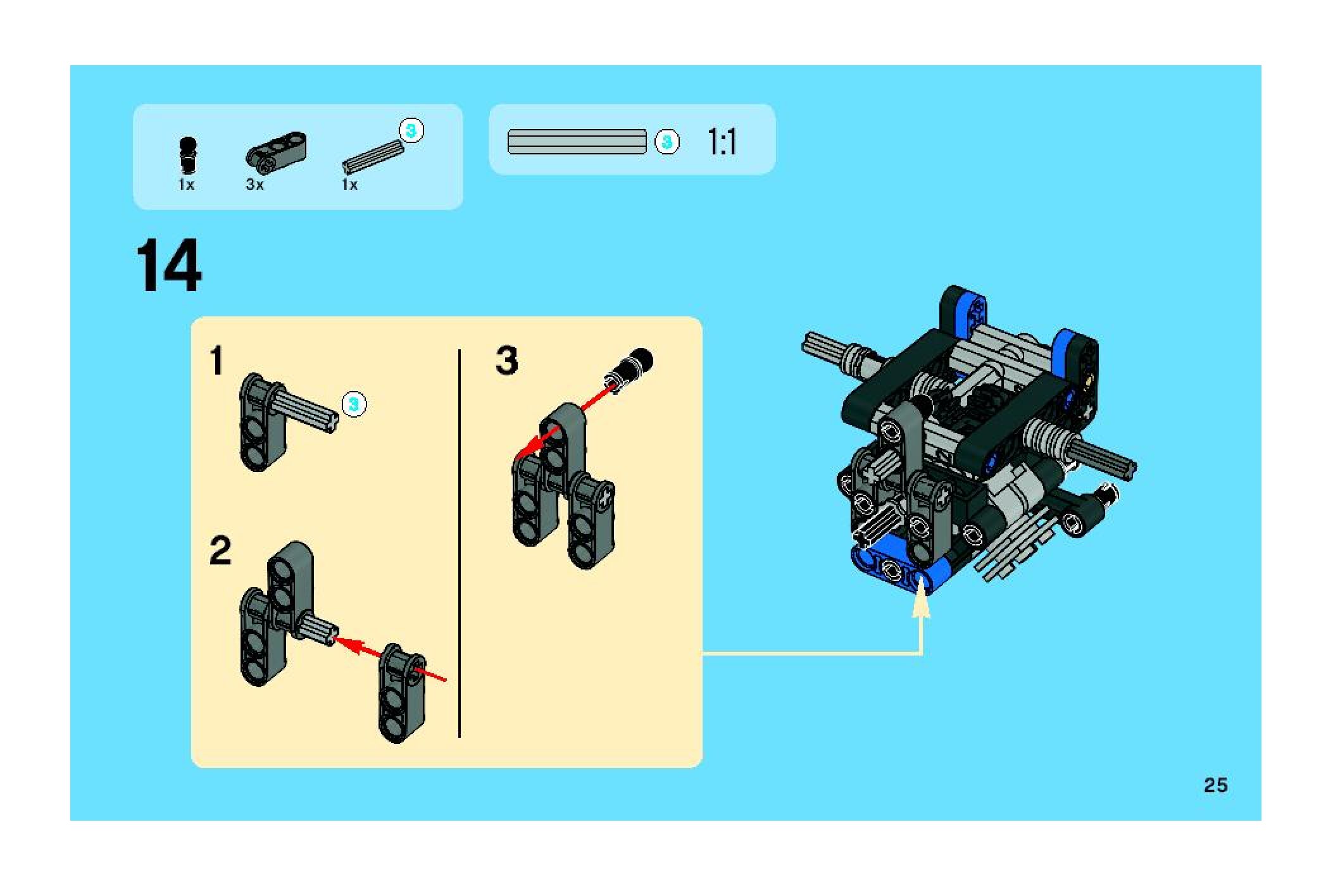 1x 3x 3 1x

3 1:1

14

1

3

2

3

25